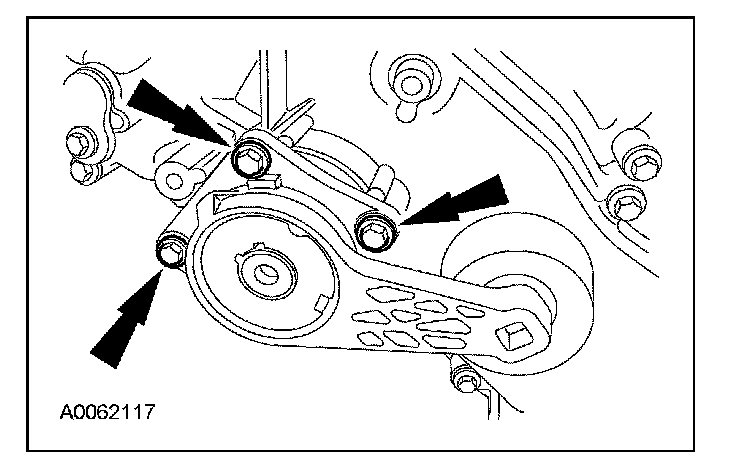 A0062117