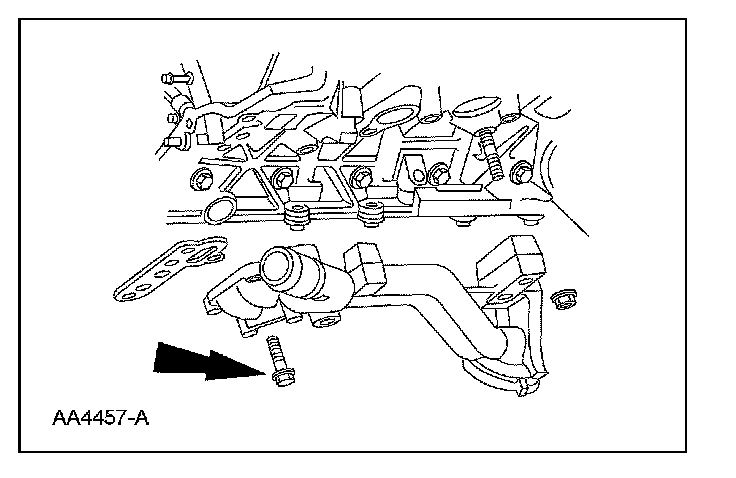 AA4457-A