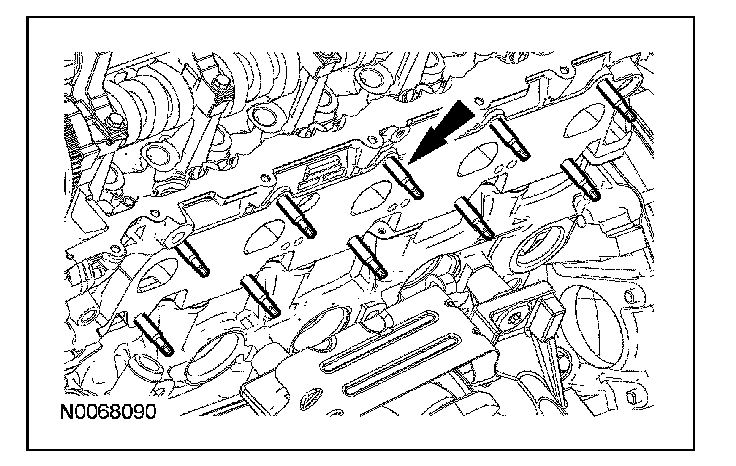 N0068090