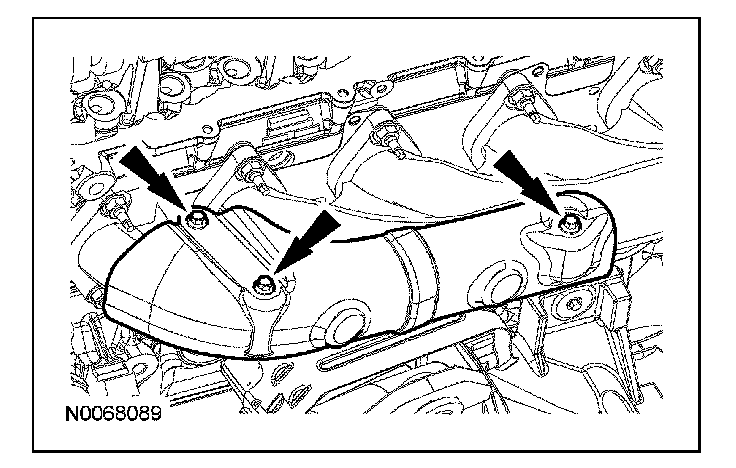 N0068089