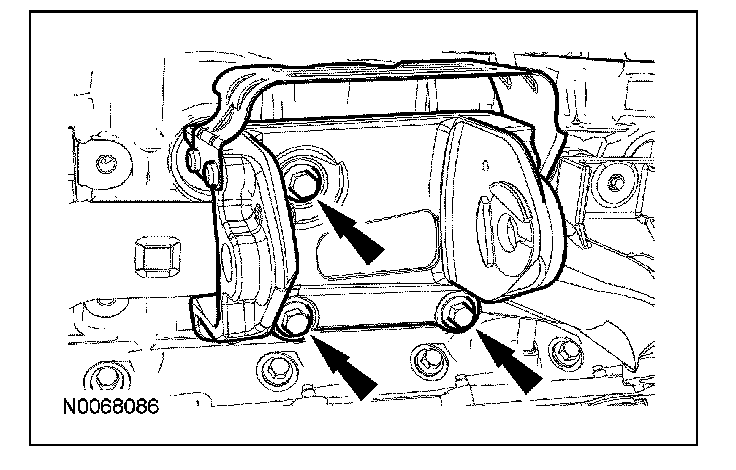 N0068086