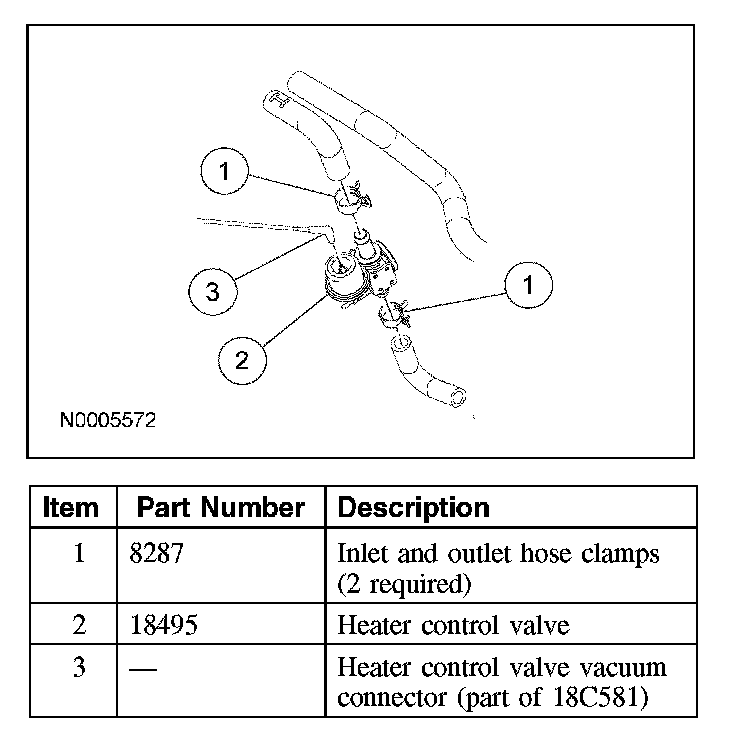 1

3

1

2

N0005572

| Item | Part Number | Description |
|---|---|---|
| 1 | 8287 | Inlet and outlet hose clamps (2 required) |
| 2 | 18495 | Heater control valve |
| 3 | — | Heater control valve vacuum connector (part of 18C581) |