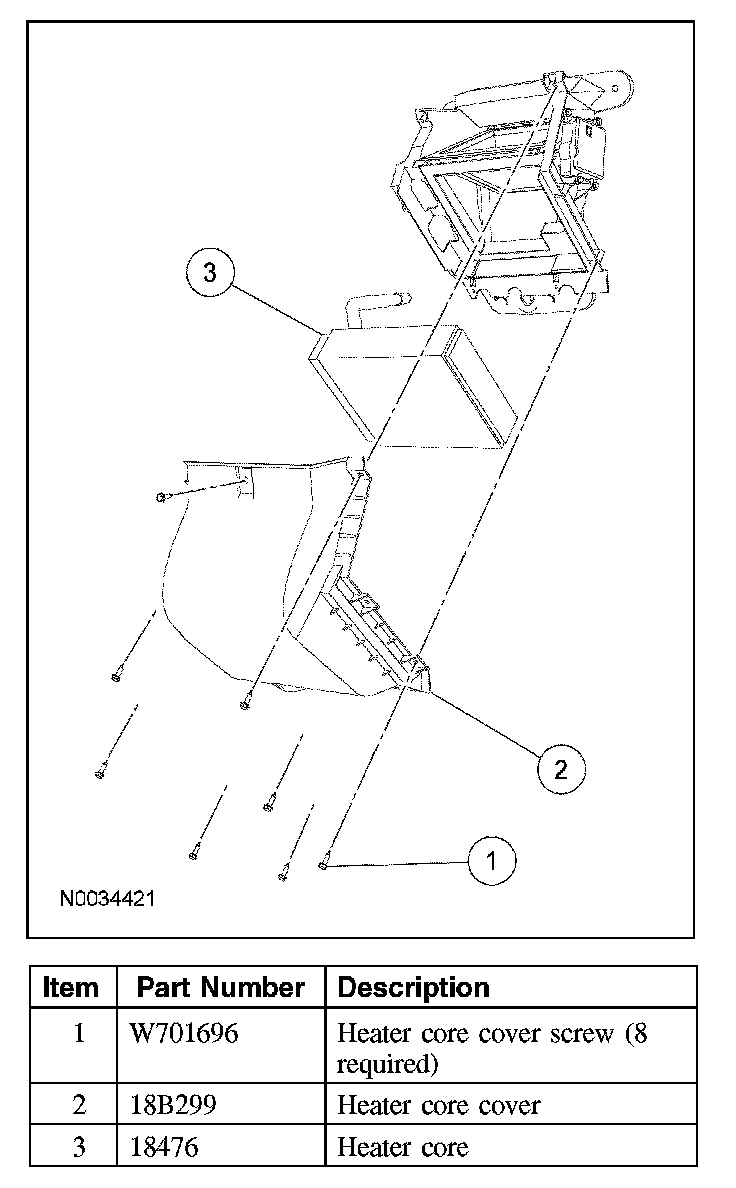 3

2

1

N0034421

| Item | Part Number | Description |
|---|---|---|
| 1 | W701696 | Heater core cover screw (8 required) |
| 2 | 18B299 | Heater core cover |
| 3 | 18476 | Heater core |