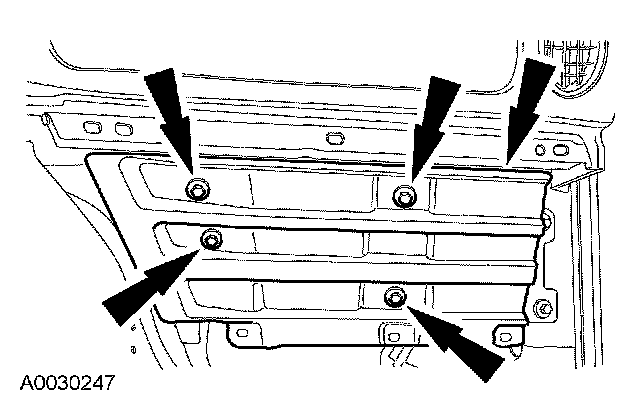 A0030247