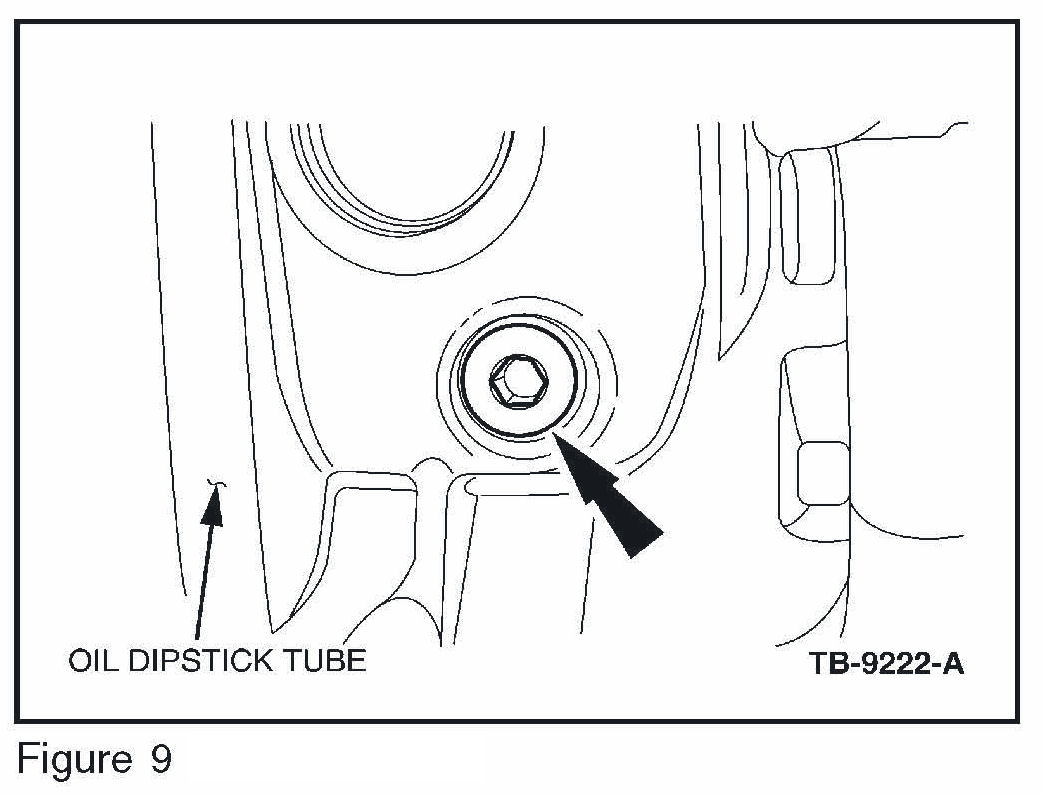 OIL DIPSTICK TUBE

TB-9222-A

Figure 9