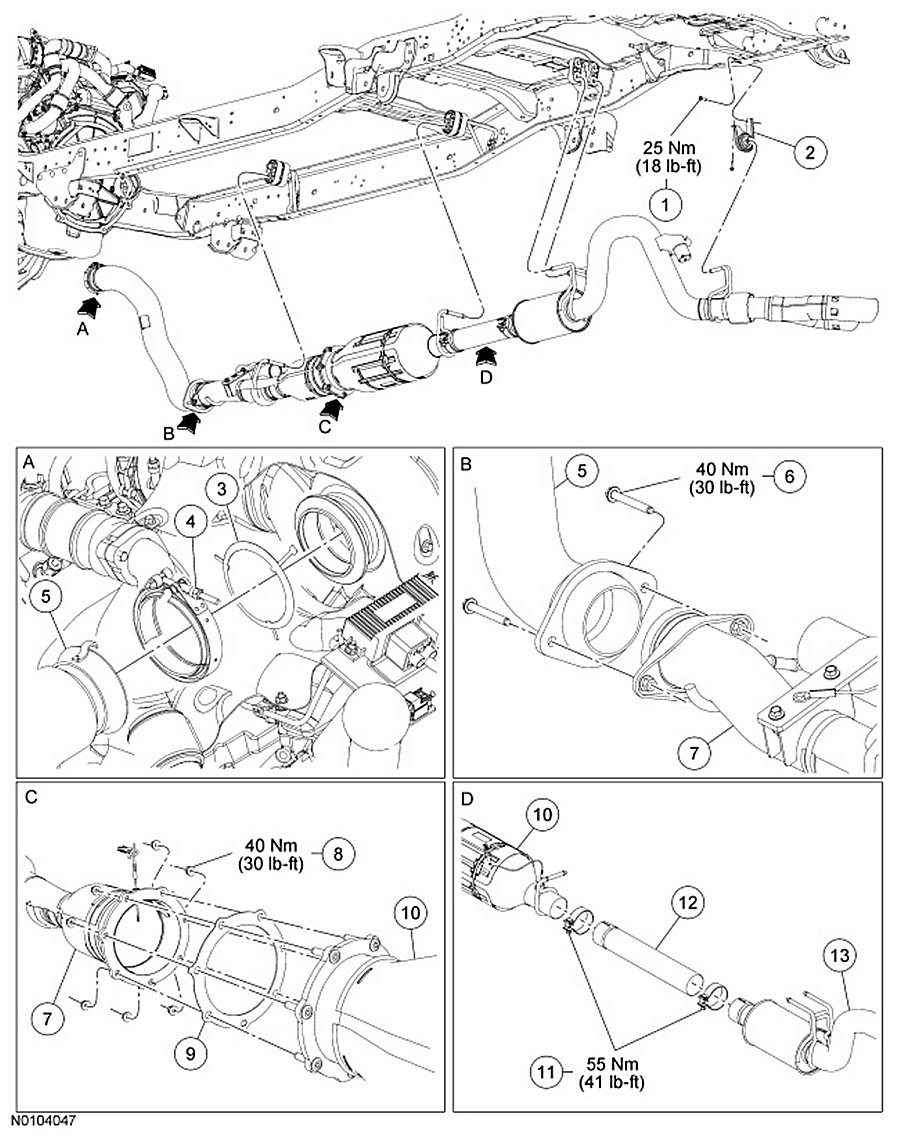 25 Nm
(18 lb-ft)

2

1

A

B

C

D

A

3

4

5

B

5

40 Nm
(30 lb-ft)

6

7

C

40 Nm
(30 lb-ft)

8

10

7

9

D

10

12

13

11

55 Nm
(41 lb-ft)

N0104047