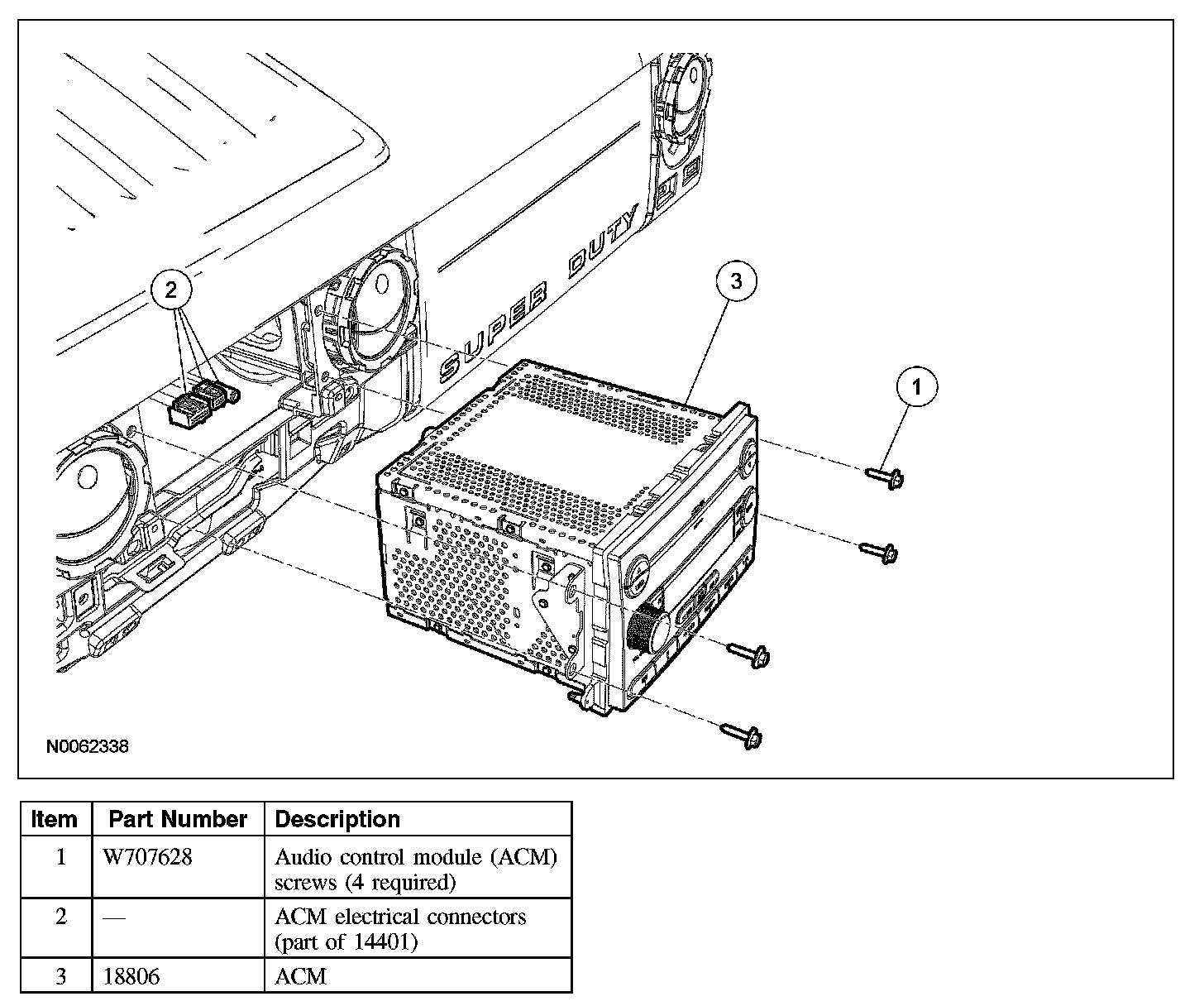 2

3

1

SUPER DUTY

N0062338

| Item | Part Number | Description |
|---|---|---|
| 1 | W707628 | Audio control module (ACM) screws (4 required) |
| 2 | — | ACM electrical connectors (part of 14401) |
| 3 | 18806 | ACM |