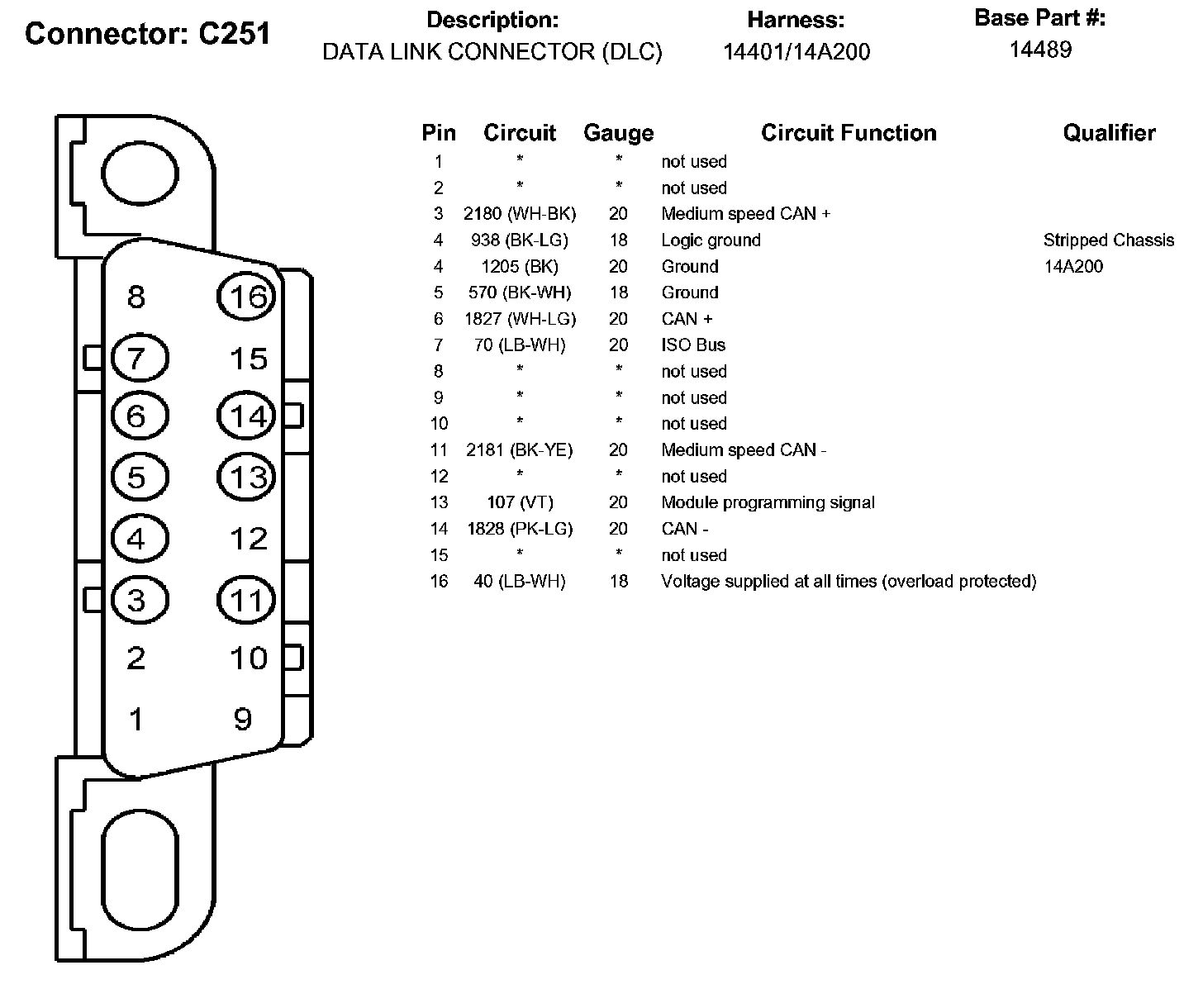 Connector: C251

Description:
DATA LINK CONNECTOR (DLC)

Harness:
14401/14A200

Base Part #:
14489

8 16
7 15
6 14
5 13
4 12
3 11
2 10
1 9

| Pin | Circuit | Gauge | Circuit Function | Qualifier |
|---|---|---|---|---|
| 1 | * | * | not used | |
| 2 | * | * | not used | |
| 3 | 2180 (WH-BK) | 20 | Medium speed CAN + | |
| 4 | 938 (BK-LG) | 18 | Logic ground | Stripped Chassis |
| 4 | 1205 (BK) | 20 | Ground | 14A200 |
| 5 | 570 (BK-WH) | 18 | Ground | |
| 6 | 1827 (WH-LG) | 20 | CAN + | |
| 7 | 70 (LB-WH) | 20 | ISO Bus | |
| 8 | * | * | not used | |
| 9 | * | * | not used | |
| 10 | * | * | not used | |
| 11 | 2181 (BK-YE) | 20 | Medium speed CAN - | |
| 12 | * | * | not used | |
| 13 | 107 (VT) | 20 | Module programming signal | |
| 14 | 1828 (PK-LG) | 20 | CAN - | |
| 15 | * | * | not used | |
| 16 | 40 (LB-WH) | 18 | Voltage supplied at all times (overload protected) | |