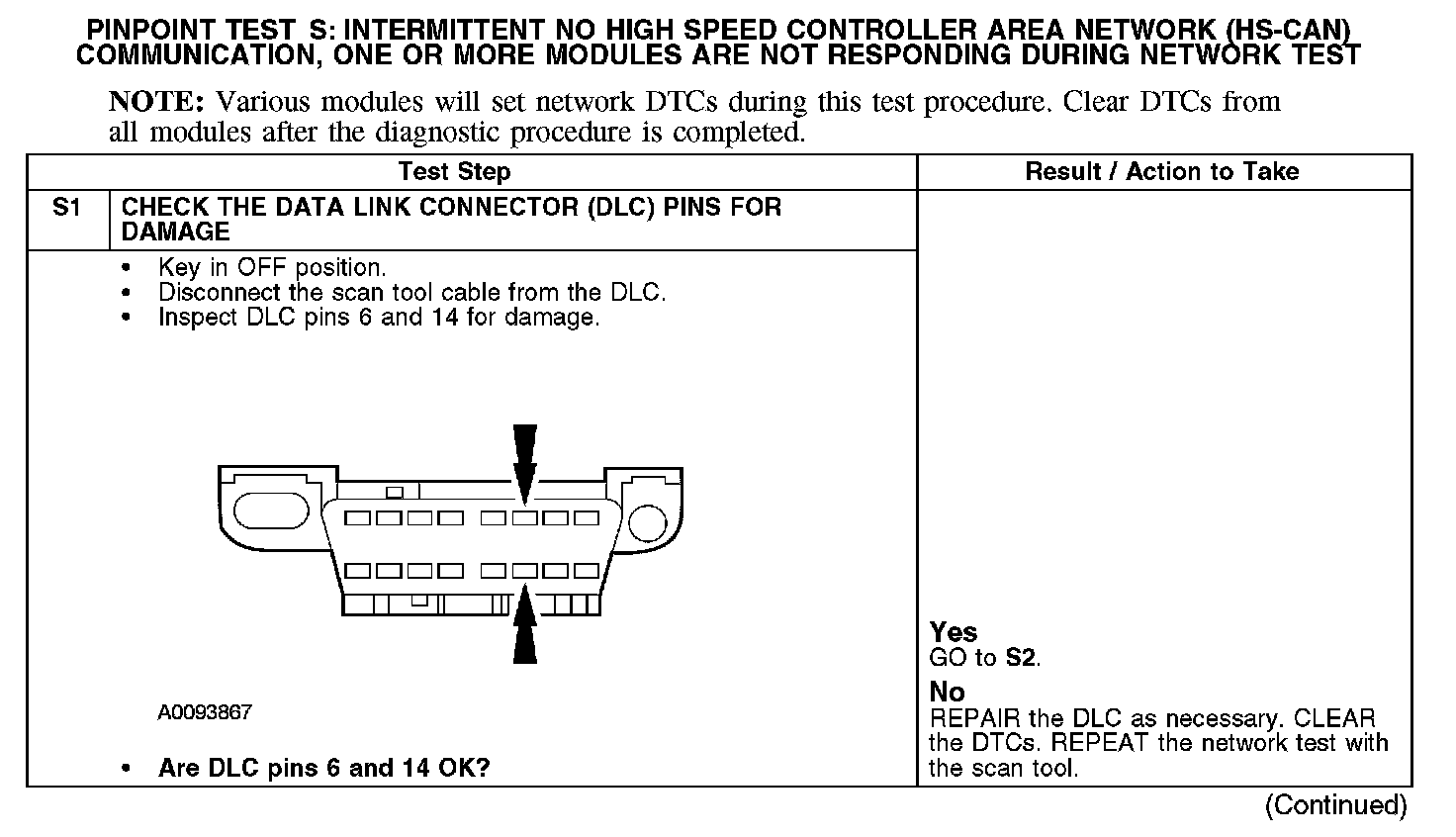 PINPOINT TEST S: INTERMITTENT NO HIGH SPEED CONTROLLER AREA NETWORK (HS-CAN) COMMUNICATION, ONE OR MORE MODULES ARE NOT RESPONDING DURING NETWORK TEST

NOTE: Various modules will set network DTCs during this test procedure. Clear DTCs from all modules after the diagnostic procedure is completed.

| Test Step | | Result / Action to Take |
|---|---|---|
| S1 | CHECK THE DATA LINK CONNECTOR (DLC) PINS FOR DAMAGE | |
| | • Key in OFF position. • Disconnect the scan tool cable from the DLC. • Inspect DLC pins 6 and 14 for damage. A0093867 • Are DLC pins 6 and 14 OK? | Yes GO to S2. No REPAIR the DLC as necessary. CLEAR the DTCs. REPEAT the network test with the scan tool. |

(Continued)