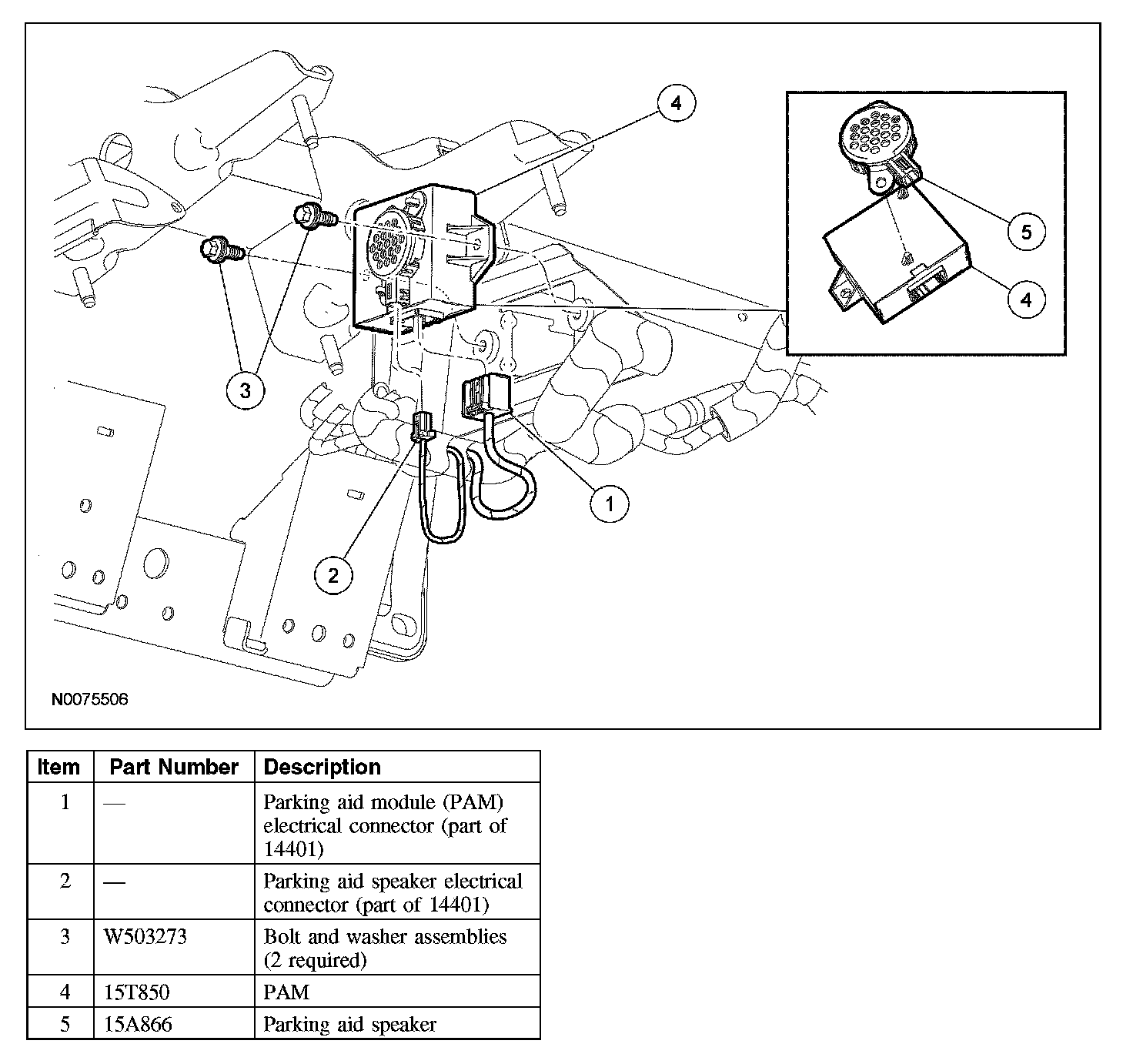 4

5

4

3

1

2

N0075506

| Item | Part Number | Description |
|---|---|---|
| 1 | — | Parking aid module (PAM) electrical connector (part of 14401) |
| 2 | — | Parking aid speaker electrical connector (part of 14401) |
| 3 | W503273 | Bolt and washer assemblies (2 required) |
| 4 | 15T850 | PAM |
| 5 | 15A866 | Parking aid speaker |