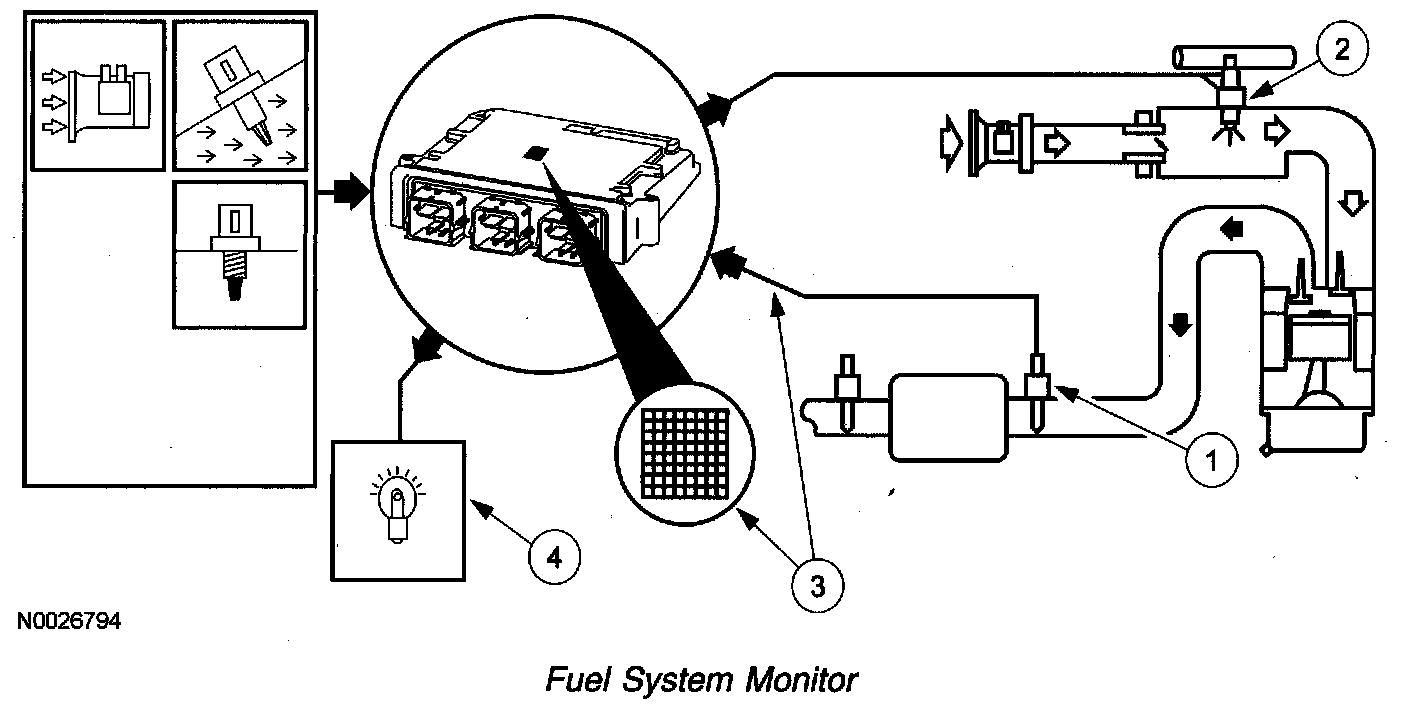 2

1

4

3

N0026794

Fuel System Monitor