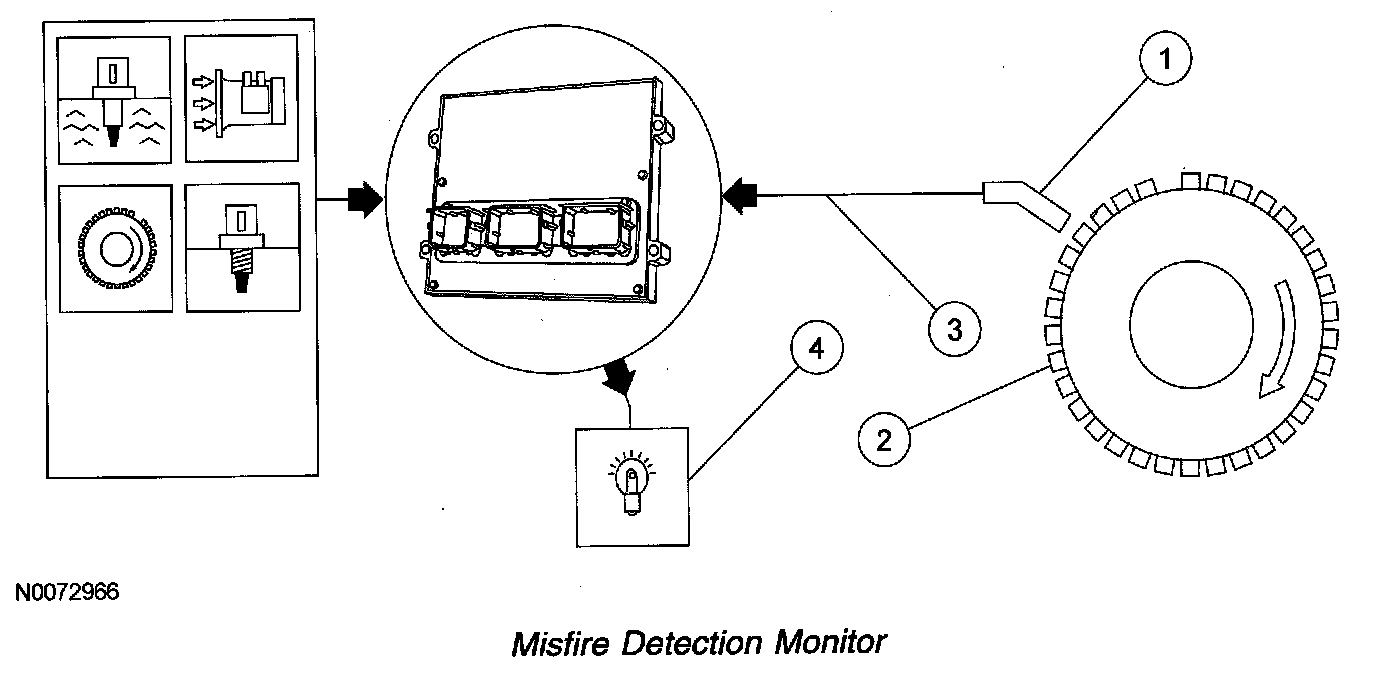 1

3

4

2

N0072966

Misfire Detection Monitor