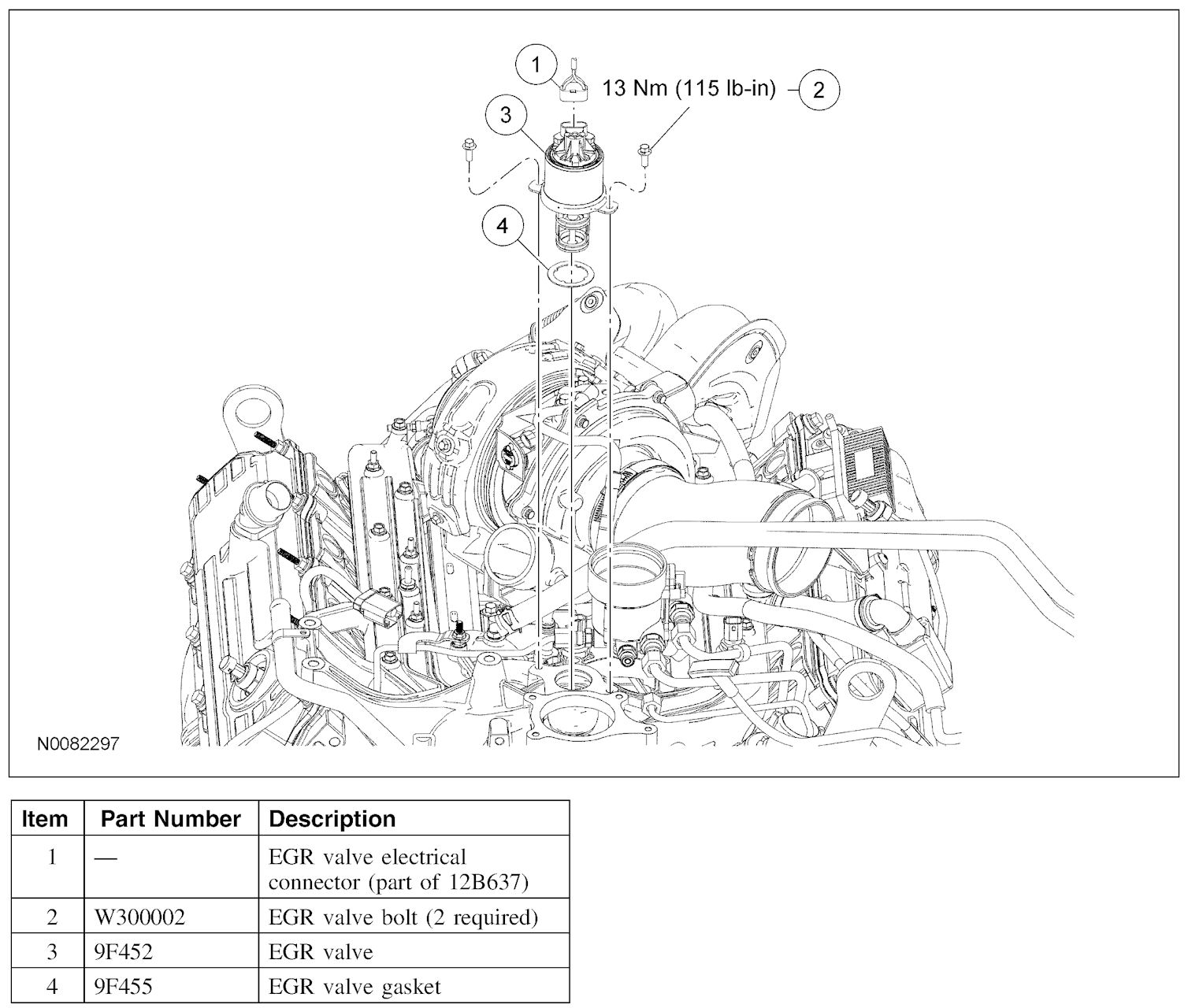 1

13 Nm (115 lb-in)

2

3

4

N0082297

| Item | Part Number | Description |
|---|---|---|
| 1 | — | EGR valve electrical connector (part of 12B637) |
| 2 | W300002 | EGR valve bolt (2 required) |
| 3 | 9F452 | EGR valve |
| 4 | 9F455 | EGR valve gasket |