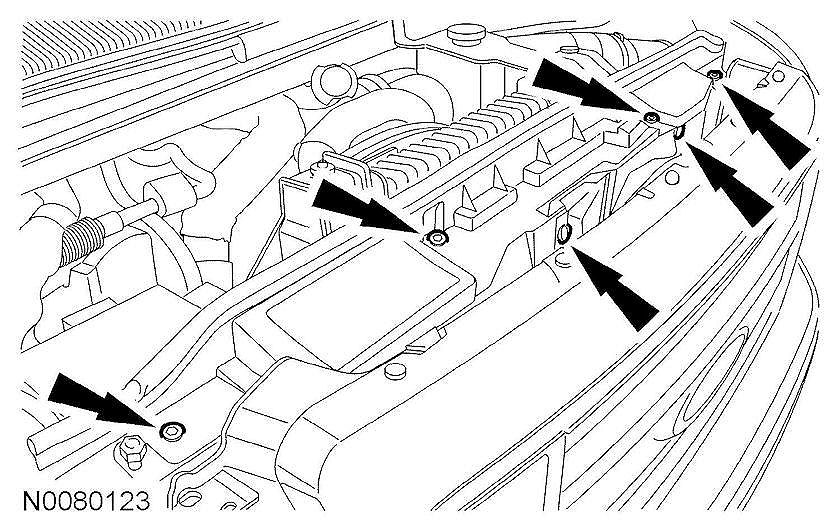 N0080123