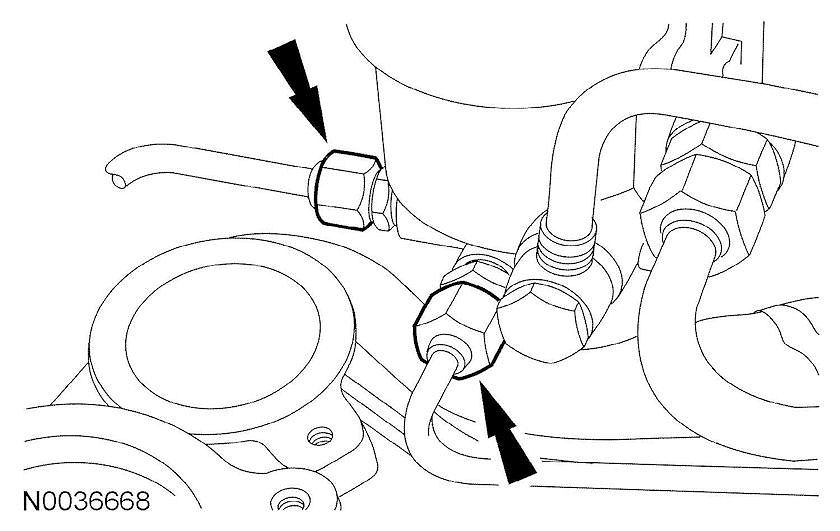 N0036668