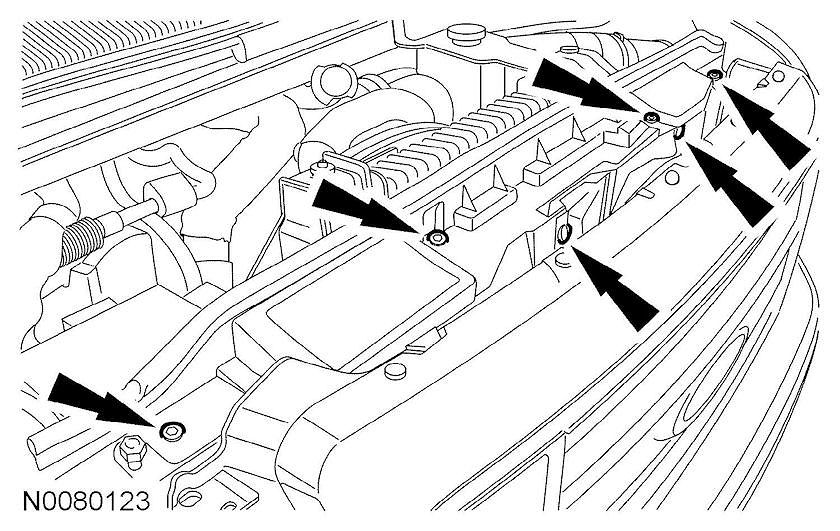 N0080123