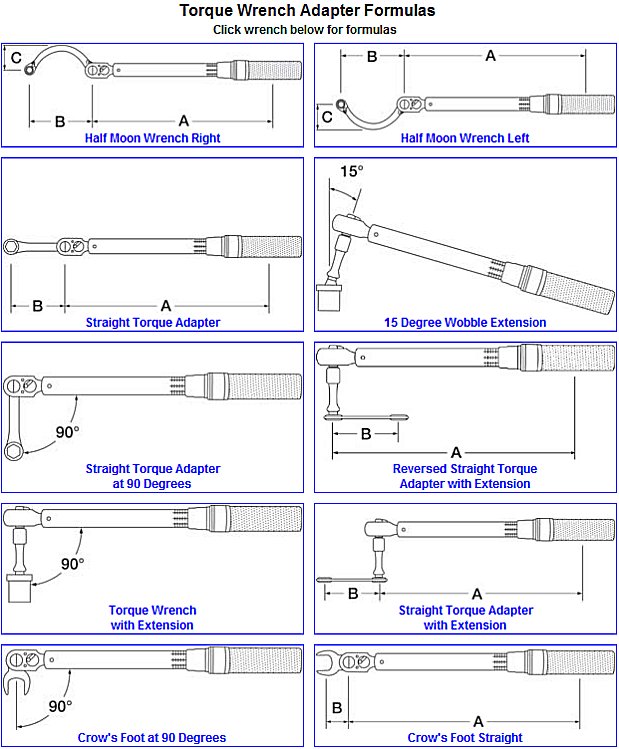 Torque Wrench Adapter Formulas
Click wrench below for formulas

C
B
A
Half Moon Wrench Right

B
A
C
Half Moon Wrench Left

B
A
Straight Torque Adapter

15°
15 Degree Wobble Extension

90°
Straight Torque Adapter at 90 Degrees

B
A
Reversed Straight Torque Adapter with Extension

90°
Torque Wrench with Extension

B
A
Straight Torque Adapter with Extension

90°
Crow's Foot at 90 Degrees

B
A
Crow's Foot Straight