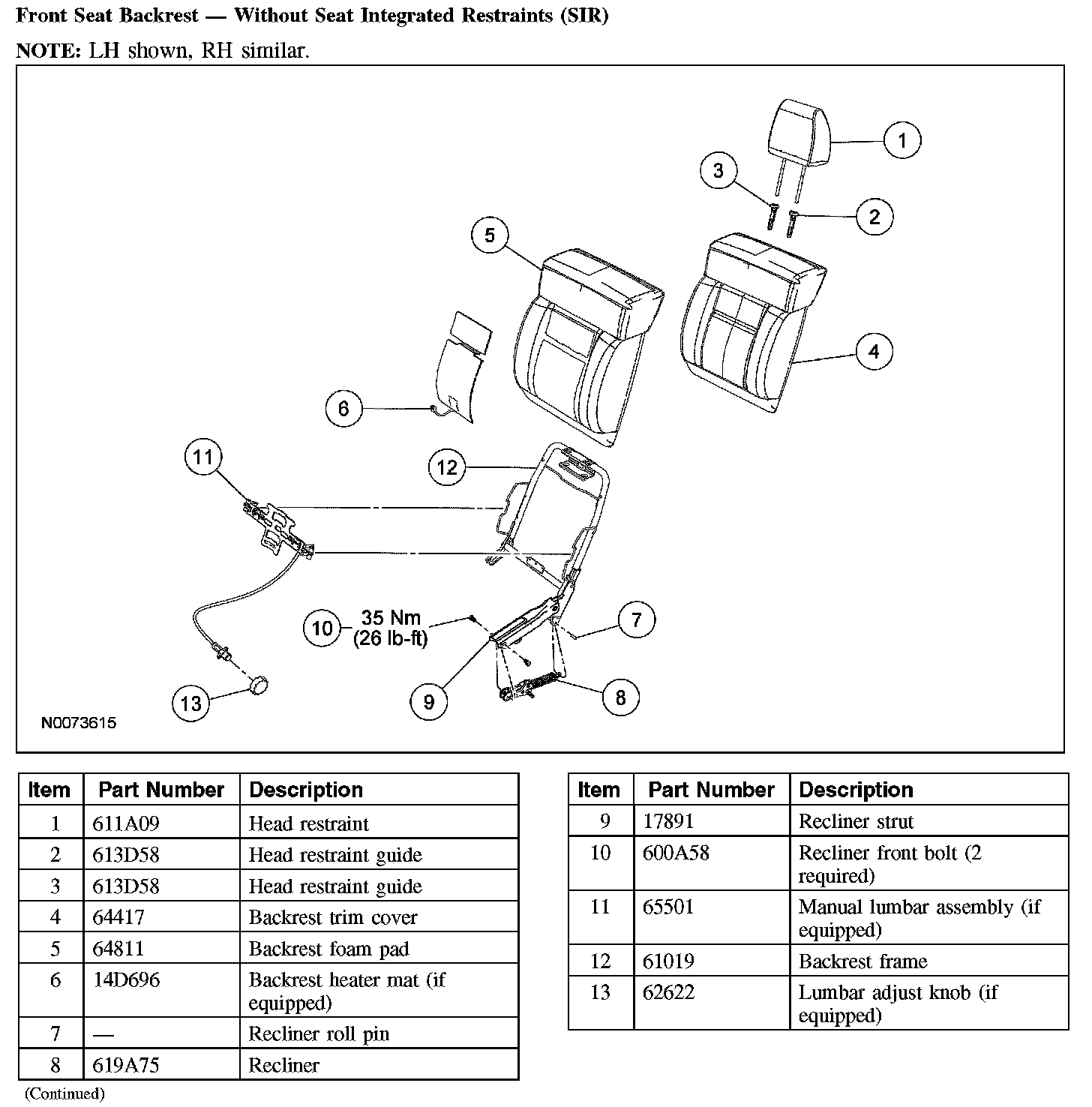 Front Seat Backrest — Without Seat Integrated Restraints (SIR)

NOTE: LH shown, RH similar.

1
3
2
5
4
6
11
12
10 35 Nm (26 lb-ft)
7
9
8
13
N0073615

| Item | Part Number | Description |
|---|---|---|
| 1 | 611A09 | Head restraint |
| 2 | 613D58 | Head restraint guide |
| 3 | 613D58 | Head restraint guide |
| 4 | 64417 | Backrest trim cover |
| 5 | 64811 | Backrest foam pad |
| 6 | 14D696 | Backrest heater mat (if equipped) |
| 7 | — | Recliner roll pin |
| 8 | 619A75 | Recliner |

(Continued)

| Item | Part Number | Description |
|---|---|---|
| 9 | 17891 | Recliner strut |
| 10 | 600A58 | Recliner front bolt (2 required) |
| 11 | 65501 | Manual lumbar assembly (if equipped) |
| 12 | 61019 | Backrest frame |
| 13 | 62622 | Lumbar adjust knob (if equipped) |