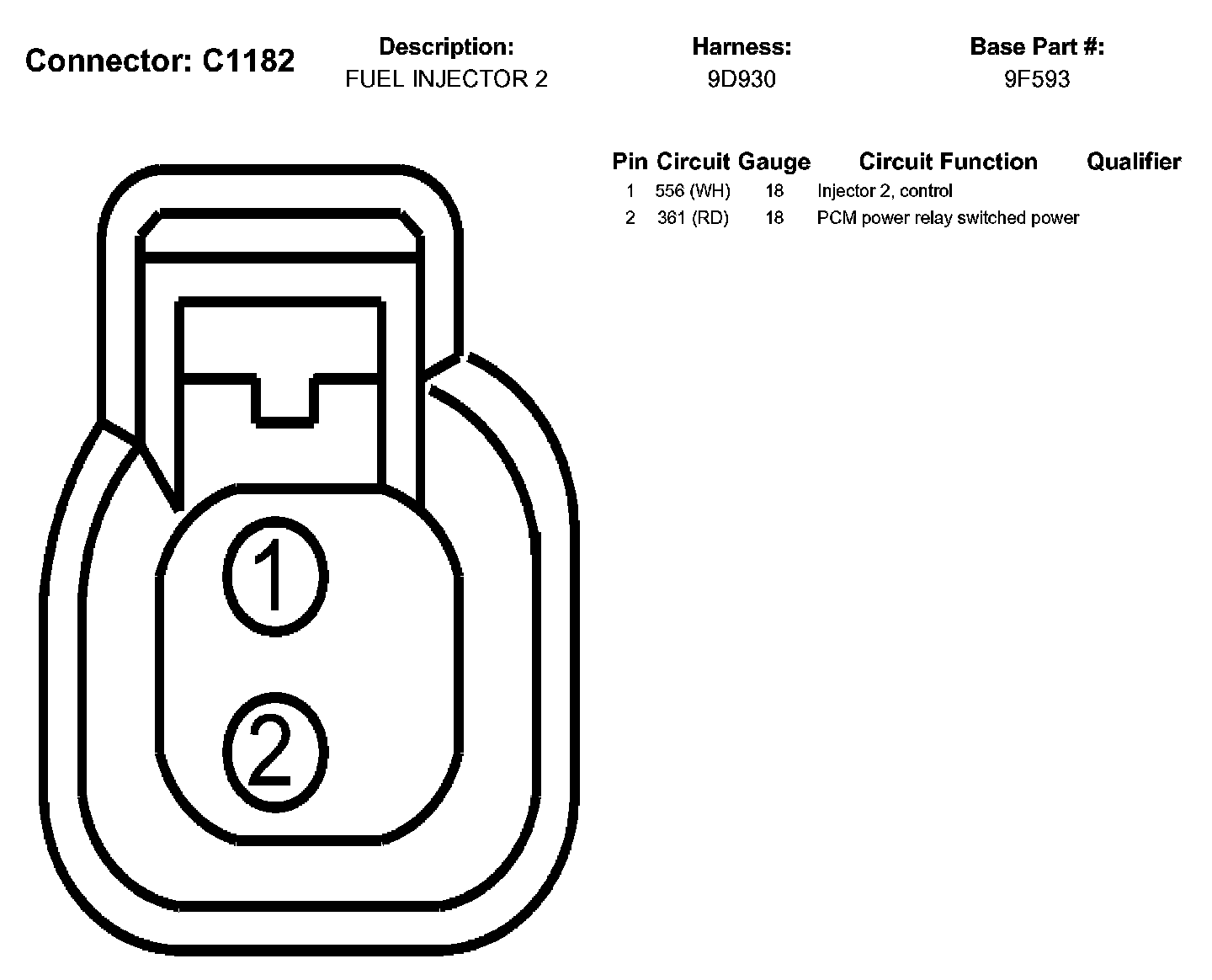 Connector: C1182

Description:
FUEL INJECTOR 2

Harness:
9D930

Base Part #:
9F593

| Pin | Circuit | Gauge | Circuit Function | Qualifier |
|---|---|---|---|---|
| 1 | 556 (WH) | 18 | Injector 2, control | |
| 2 | 361 (RD) | 18 | PCM power relay switched power | |

1

2