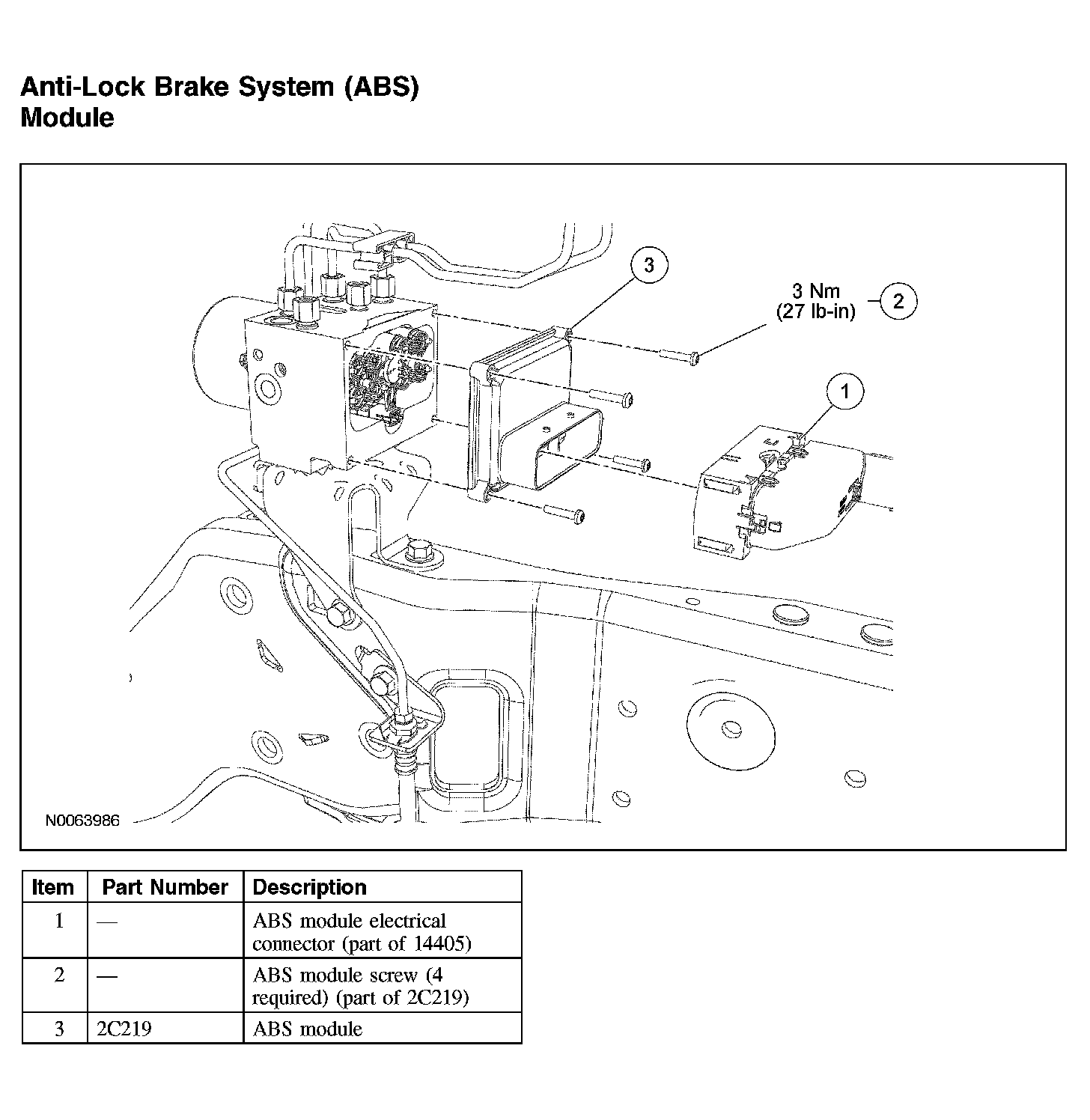 Anti-Lock Brake System (ABS) Module

3

3 Nm
(27 lb-in)

2

1

N0063986

| Item | Part Number | Description |
|---|---|---|
| 1 | — | ABS module electrical connector (part of 14405) |
| 2 | — | ABS module screw (4 required) (part of 2C219) |
| 3 | 2C219 | ABS module |