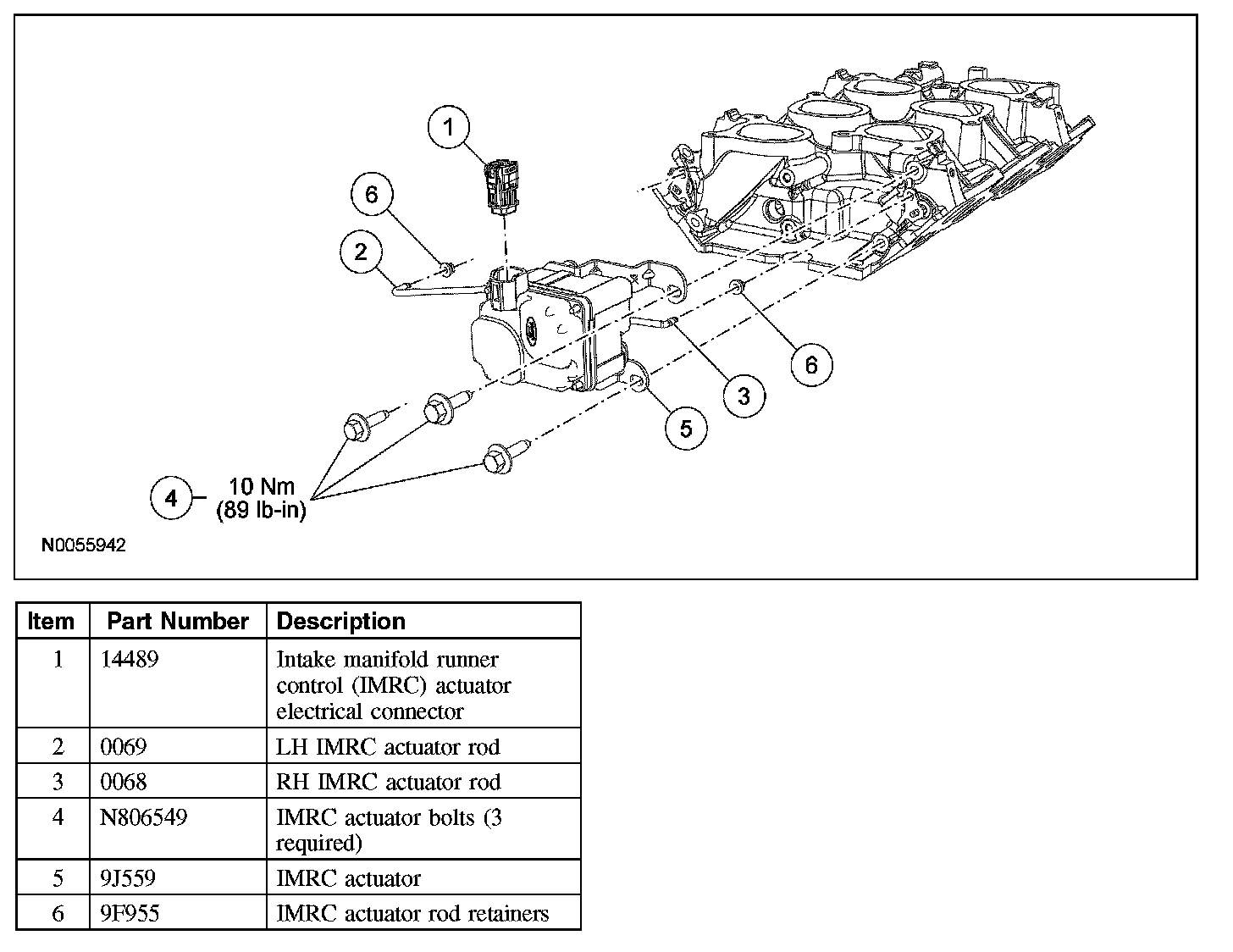 1

6

2

6

3

5

4 10 Nm (89 lb-in)

N0055942

| Item | Part Number | Description |
|---|---|---|
| 1 | 14489 | Intake manifold runner control (IMRC) actuator electrical connector |
| 2 | 0069 | LH IMRC actuator rod |
| 3 | 0068 | RH IMRC actuator rod |
| 4 | N806549 | IMRC actuator bolts (3 required) |
| 5 | 9J559 | IMRC actuator |
| 6 | 9F955 | IMRC actuator rod retainers |