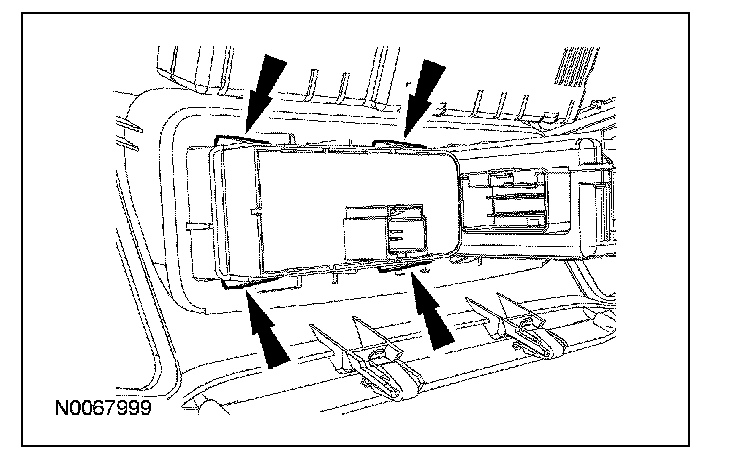 N0067999