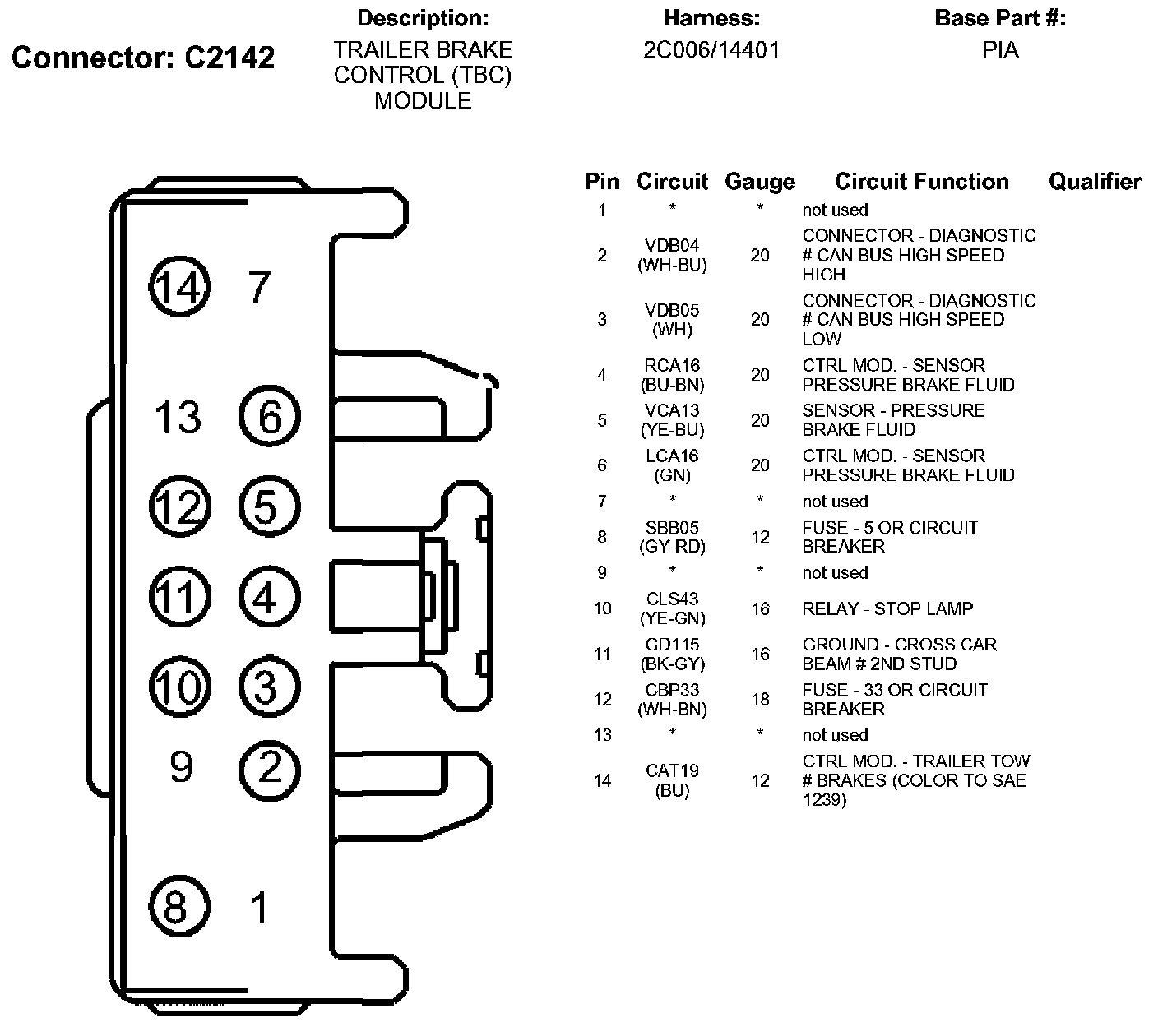 Connector: C2142

Description:
TRAILER BRAKE CONTROL (TBC) MODULE

Harness:
2C006/14401

Base Part #:
PIA

14 7
13 6
12 5
11 4
10 3
9 2
8 1

| Pin | Circuit | Gauge | Circuit Function | Qualifier |
|---|---|---|---|---|
| 1 | * | * | not used | |
| 2 | VDB04 (WH-BU) | 20 | CONNECTOR - DIAGNOSTIC # CAN BUS HIGH SPEED HIGH | |
| 3 | VDB05 (WH) | 20 | CONNECTOR - DIAGNOSTIC # CAN BUS HIGH SPEED LOW | |
| 4 | RCA16 (BU-BN) | 20 | CTRL MOD. - SENSOR PRESSURE BRAKE FLUID | |
| 5 | VCA13 (YE-BU) | 20 | SENSOR - PRESSURE BRAKE FLUID | |
| 6 | LCA16 (GN) | 20 | CTRL MOD. - SENSOR PRESSURE BRAKE FLUID | |
| 7 | * | * | not used | |
| 8 | SBB05 (GY-RD) | 12 | FUSE - 5 OR CIRCUIT BREAKER | |
| 9 | * | * | not used | |
| 10 | CLS43 (YE-GN) | 16 | RELAY - STOP LAMP | |
| 11 | GD115 (BK-GY) | 16 | GROUND - CROSS CAR BEAM # 2ND STUD | |
| 12 | CBP33 (WH-BN) | 18 | FUSE - 33 OR CIRCUIT BREAKER | |
| 13 | * | * | not used | |
| 14 | CAT19 (BU) | 12 | CTRL MOD. - TRAILER TOW # BRAKES (COLOR TO SAE 1239) | |