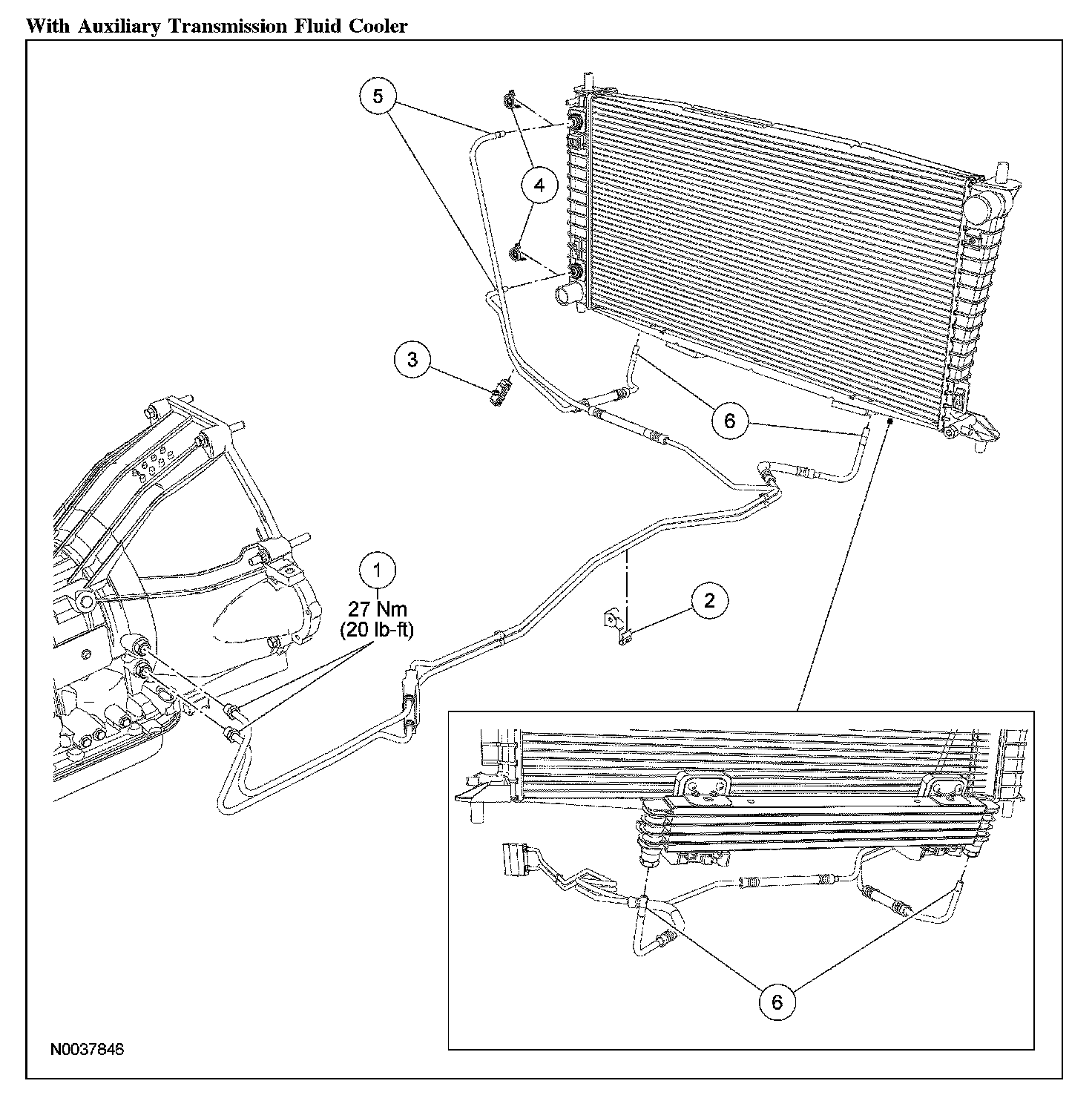 With Auxiliary Transmission Fluid Cooler

5

4

3

6

1
27 Nm
(20 lb-ft)

2

6

N0037846