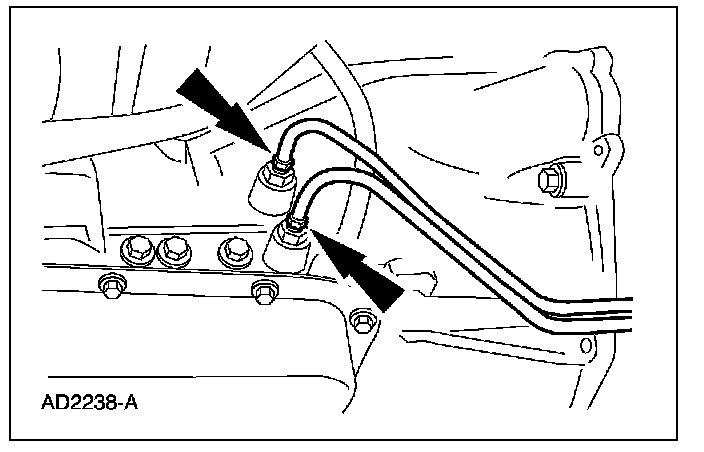 AD2238-A