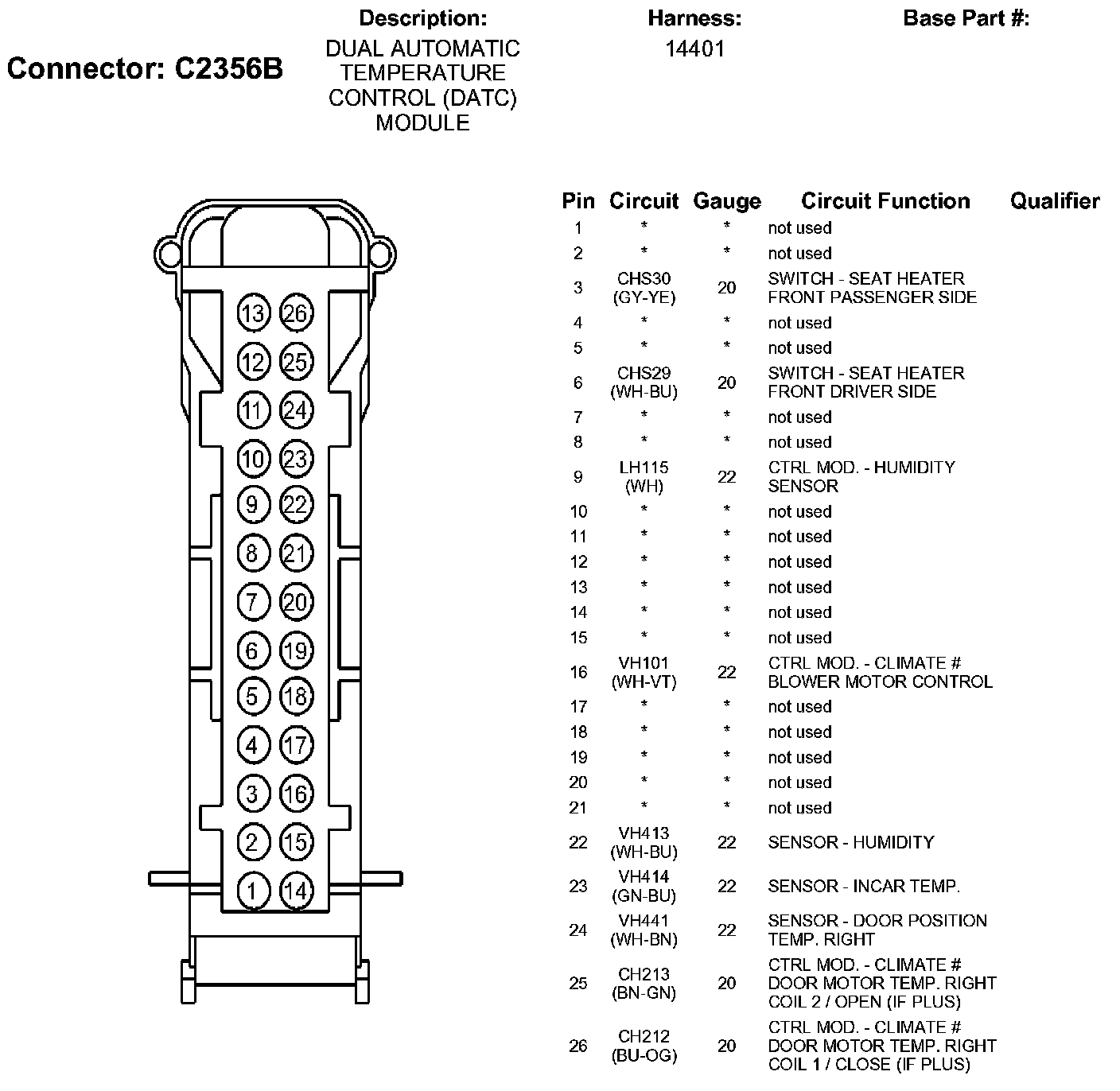 Connector: C2356B

Description:
DUAL AUTOMATIC TEMPERATURE CONTROL (DATC) MODULE

Harness:
14401

Base Part #:

13 26
12 25
11 24
10 23
9 22
8 21
7 20
6 19
5 18
4 17
3 16
2 15
1 14

| Pin | Circuit | Gauge | Circuit Function | Qualifier |
|---|---|---|---|---|
| 1 | * | * | not used | |
| 2 | * | * | not used | |
| 3 | CHS30 (GY-YE) | 20 | SWITCH - SEAT HEATER FRONT PASSENGER SIDE | |
| 4 | * | * | not used | |
| 5 | * | * | not used | |
| 6 | CHS29 (WH-BU) | 20 | SWITCH - SEAT HEATER FRONT DRIVER SIDE | |
| 7 | * | * | not used | |
| 8 | * | * | not used | |
| 9 | LH115 (WH) | 22 | CTRL MOD. - HUMIDITY SENSOR | |
| 10 | * | * | not used | |
| 11 | * | * | not used | |
| 12 | * | * | not used | |
| 13 | * | * | not used | |
| 14 | * | * | not used | |
| 15 | * | * | not used | |
| 16 | VH101 (WH-VT) | 22 | CTRL MOD. - CLIMATE # BLOWER MOTOR CONTROL | |
| 17 | * | * | not used | |
| 18 | * | * | not used | |
| 19 | * | * | not used | |
| 20 | * | * | not used | |
| 21 | * | * | not used | |
| 22 | VH413 (WH-BU) | 22 | SENSOR - HUMIDITY | |
| 23 | VH414 (GN-BU) | 22 | SENSOR - INCAR TEMP. | |
| 24 | VH441 (WH-BN) | 22 | SENSOR - DOOR POSITION TEMP. RIGHT | |
| 25 | CH213 (BN-GN) | 20 | CTRL MOD. - CLIMATE # DOOR MOTOR TEMP. RIGHT COIL 2 / OPEN (IF PLUS) | |
| 26 | CH212 (BU-OG) | 20 | CTRL MOD. - CLIMATE # DOOR MOTOR TEMP. RIGHT COIL 1 / CLOSE (IF PLUS) | |