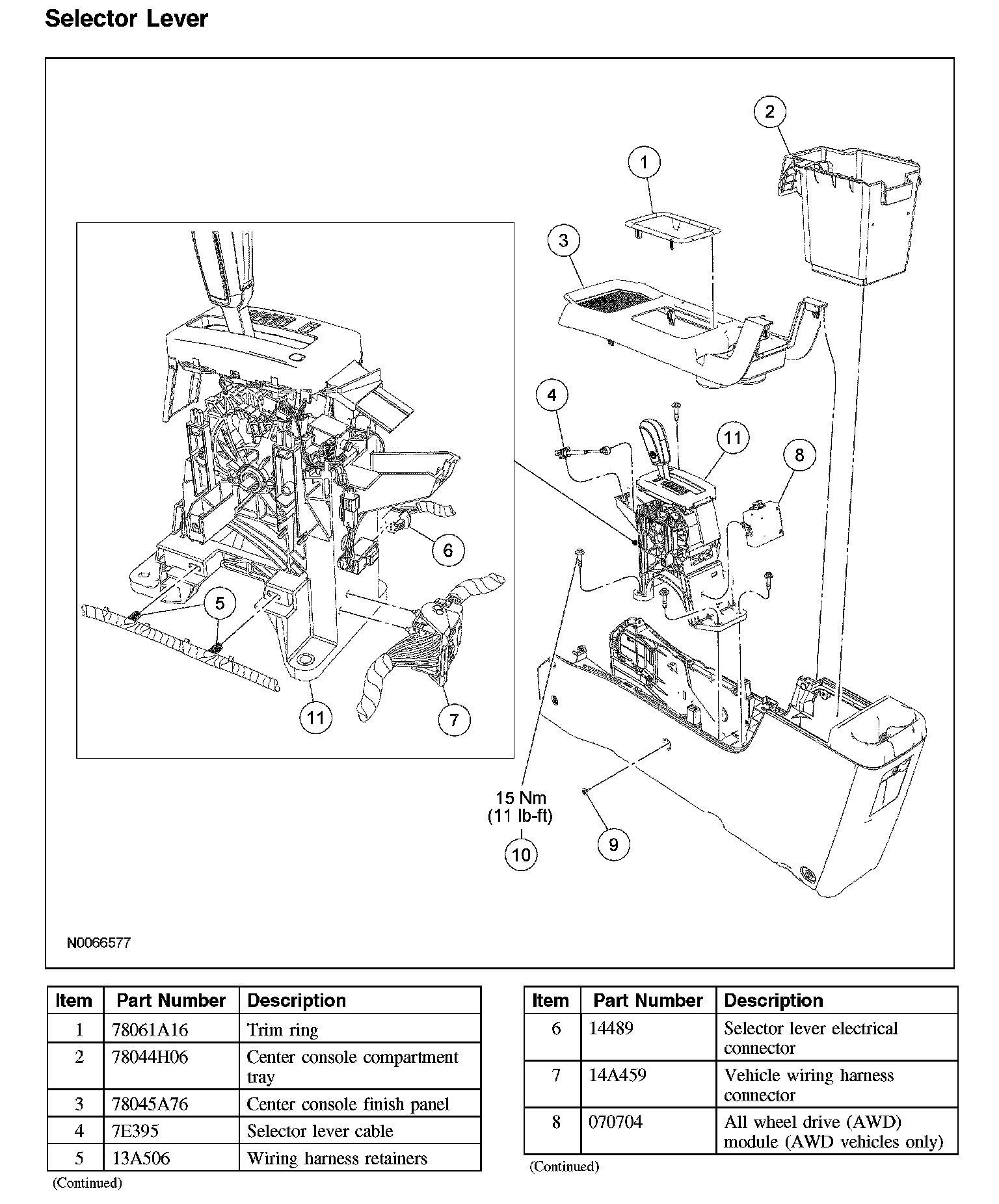 Selector Lever

2
1
3
4
11
8
6
5
11
7
15 Nm
(11 lb-ft)
10
9

N0066577

| Item | Part Number | Description |
|---|---|---|
| 1 | 78061A16 | Trim ring |
| 2 | 78044H06 | Center console compartment tray |
| 3 | 78045A76 | Center console finish panel |
| 4 | 7E395 | Selector lever cable |
| 5 | 13A506 | Wiring harness retainers |

(Continued)

| Item | Part Number | Description |
|---|---|---|
| 6 | 14489 | Selector lever electrical connector |
| 7 | 14A459 | Vehicle wiring harness connector |
| 8 | 070704 | All wheel drive (AWD) module (AWD vehicles only) |

(Continued)