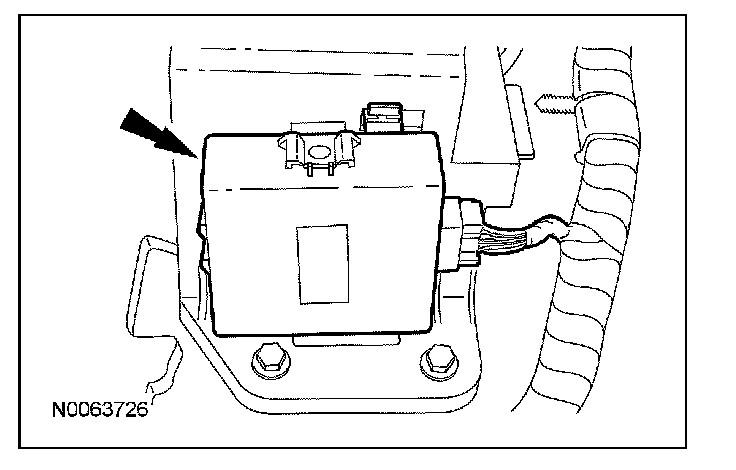 N0063726