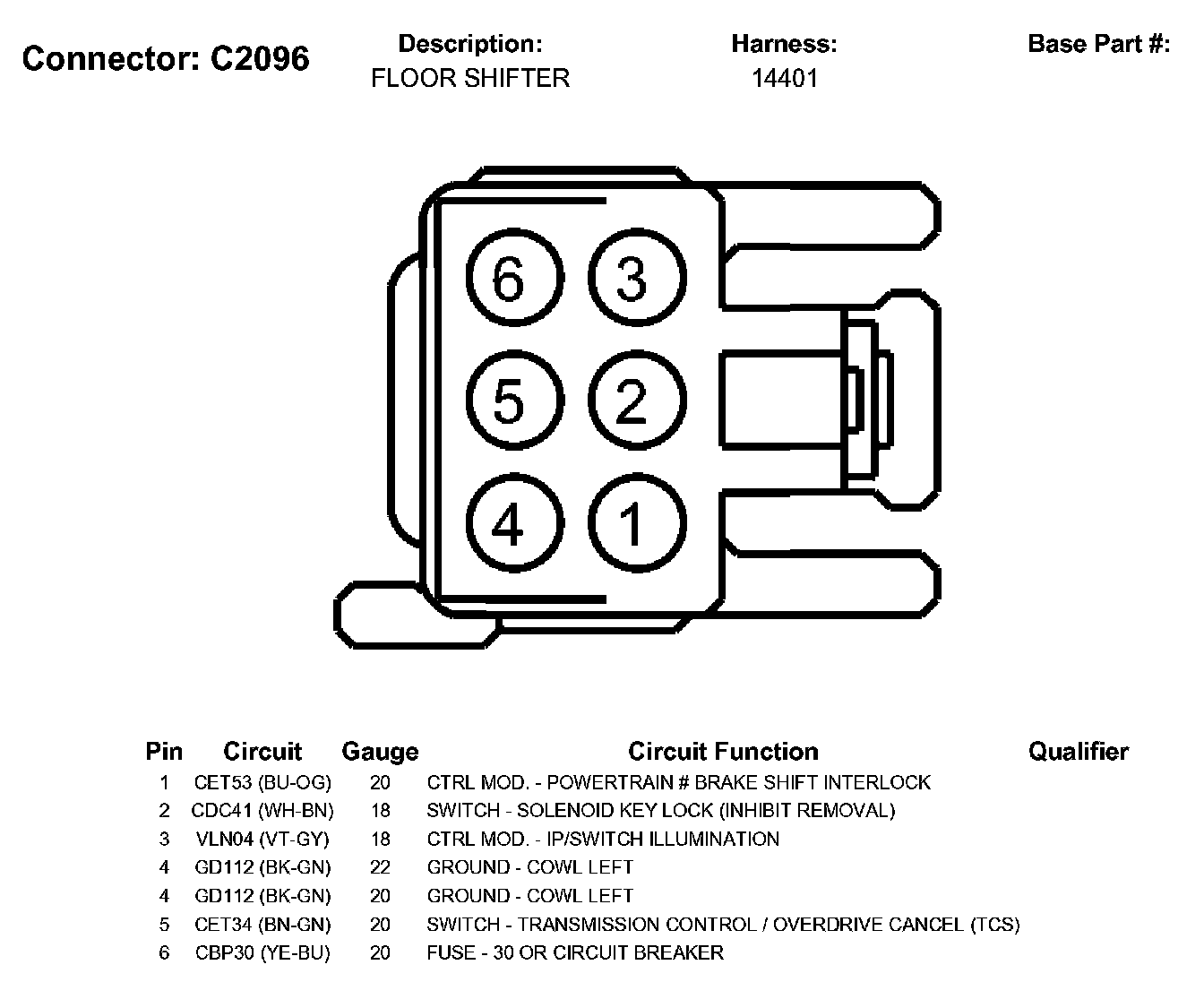 Connector: C2096

Description:
FLOOR SHIFTER

Harness:
14401

Base Part #:

6 3
5 2
4 1

| Pin | Circuit | Gauge | Circuit Function | Qualifier |
|---|---|---|---|---|
| 1 | CET53 (BU-OG) | 20 | CTRL MOD. - POWERTRAIN # BRAKE SHIFT INTERLOCK | |
| 2 | CDC41 (WH-BN) | 18 | SWITCH - SOLENOID KEY LOCK (INHIBIT REMOVAL) | |
| 3 | VLN04 (VT-GY) | 18 | CTRL MOD. - IP/SWITCH ILLUMINATION | |
| 4 | GD112 (BK-GN) | 22 | GROUND - COWL LEFT | |
| 4 | GD112 (BK-GN) | 20 | GROUND - COWL LEFT | |
| 5 | CET34 (BN-GN) | 20 | SWITCH - TRANSMISSION CONTROL / OVERDRIVE CANCEL (TCS) | |
| 6 | CBP30 (YE-BU) | 20 | FUSE - 30 OR CIRCUIT BREAKER | |