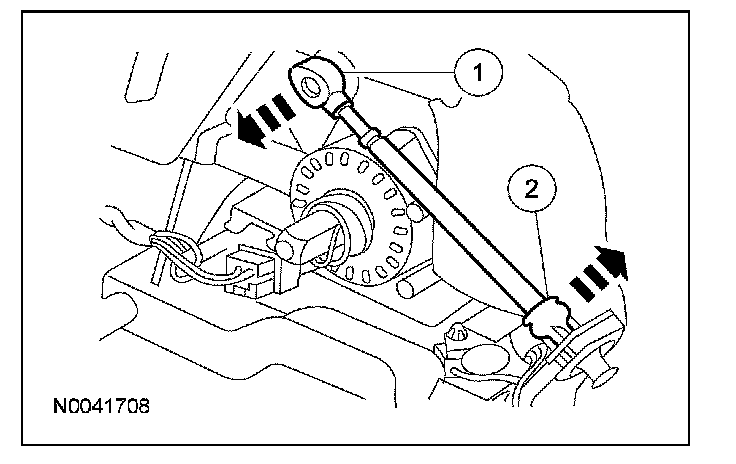 1
2
N0041708