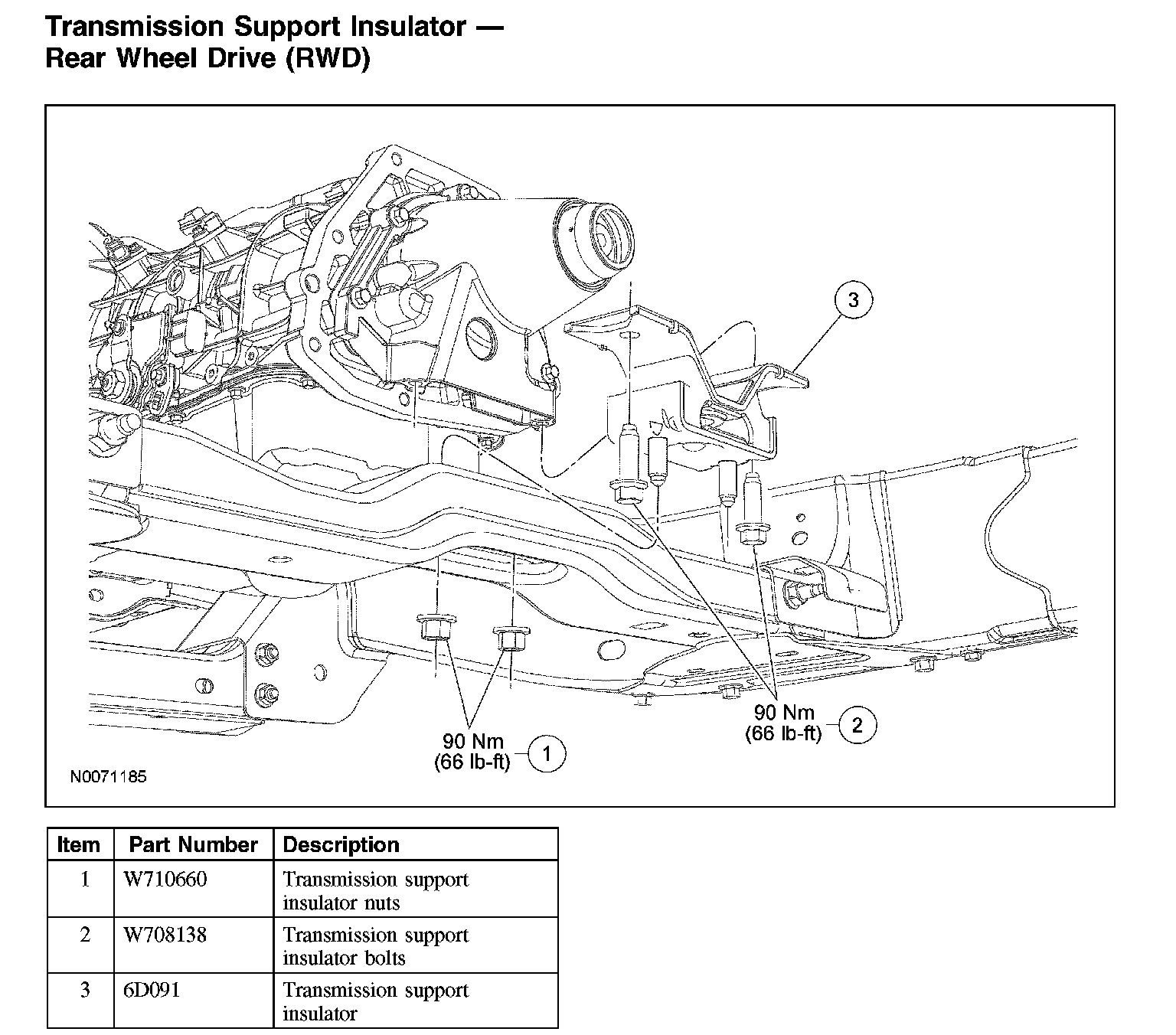 Transmission Support Insulator — Rear Wheel Drive (RWD)

3

90 Nm (66 lb-ft) 2

90 Nm (66 lb-ft) 1

N0071185

| Item | Part Number | Description |
|---|---|---|
| 1 | W710660 | Transmission support insulator nuts |
| 2 | W708138 | Transmission support insulator bolts |
| 3 | 6D091 | Transmission support insulator |