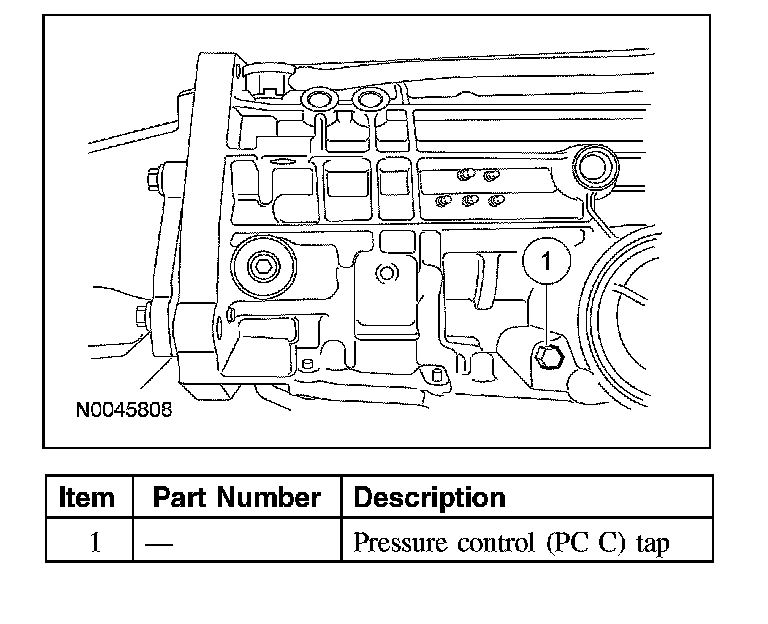 1

N0045808

| Item | Part Number | Description |
|---|---|---|
| 1 | — | Pressure control (PC C) tap |