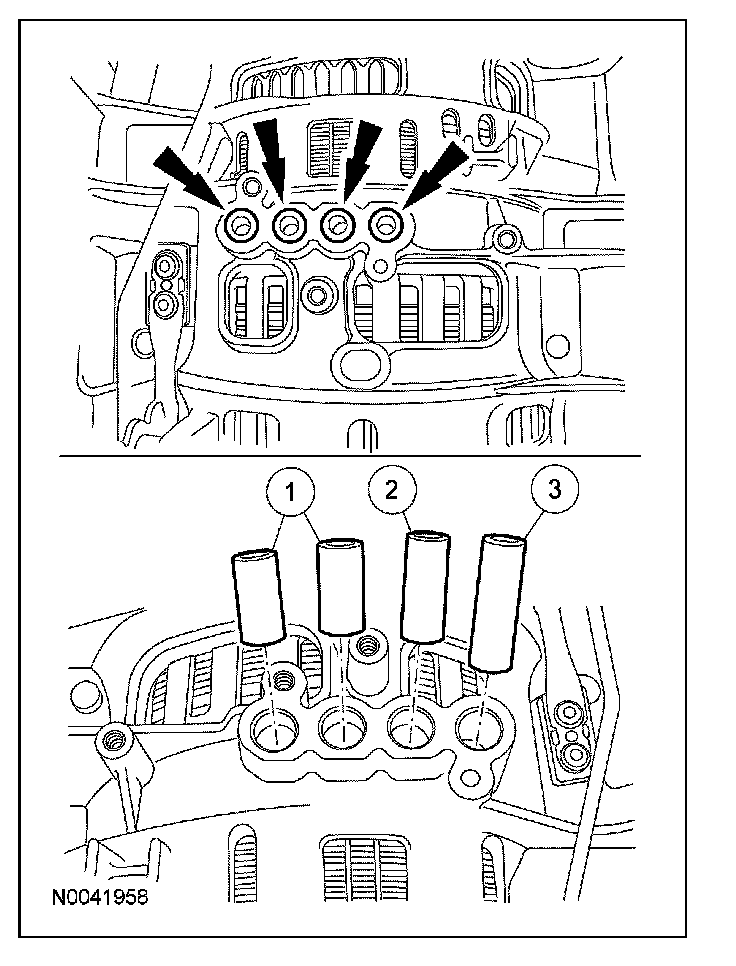 1
2
3
N0041958