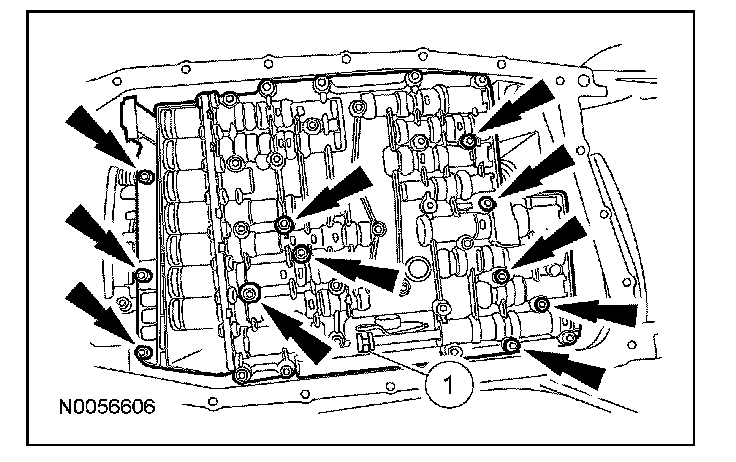 1

N0056606