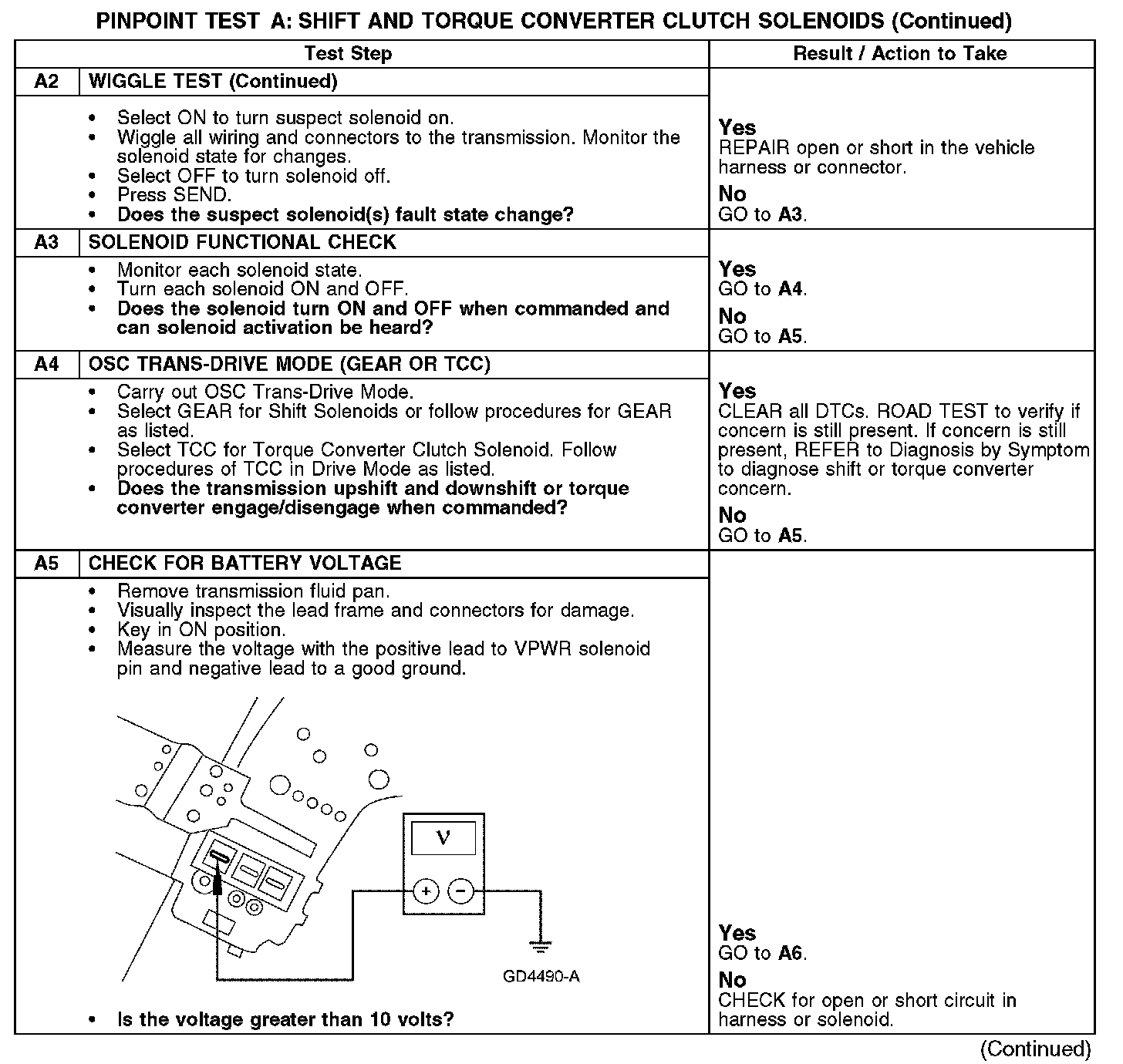 PINPOINT TEST A: SHIFT AND TORQUE CONVERTER CLUTCH SOLENOIDS (Continued)

| | Test Step | Result / Action to Take |
|---|---|---|
| A2 | WIGGLE TEST (Continued) | |
| | • Select ON to turn suspect solenoid on. • Wiggle all wiring and connectors to the transmission. Monitor the solenoid state for changes. • Select OFF to turn solenoid off. • Press SEND. • Does the suspect solenoid(s) fault state change? | Yes REPAIR open or short in the vehicle harness or connector. No GO to A3. |
| A3 | SOLENOID FUNCTIONAL CHECK | |
| | • Monitor each solenoid state. • Turn each solenoid ON and OFF. • Does the solenoid turn ON and OFF when commanded and can solenoid activation be heard? | Yes GO to A4. No GO to A5. |
| A4 | OSC TRANS-DRIVE MODE (GEAR OR TCC) | |
| | • Carry out OSC Trans-Drive Mode. • Select GEAR for Shift Solenoids or follow procedures for GEAR as listed. • Select TCC for Torque Converter Clutch Solenoid. Follow procedures of TCC in Drive Mode as listed. • Does the transmission upshift and downshift or torque converter engage/disengage when commanded? | Yes CLEAR all DTCs. ROAD TEST to verify if concern is still present. If concern is still present, REFER to Diagnosis by Symptom to diagnose shift or torque converter concern. No GO to A5. |
| A5 | CHECK FOR BATTERY VOLTAGE | |
| | • Remove transmission fluid pan. • Visually inspect the lead frame and connectors for damage. • Key in ON position. • Measure the voltage with the positive lead to VPWR solenoid pin and negative lead to a good ground. V + − GD4490-A • Is the voltage greater than 10 volts? | Yes GO to A6. No CHECK for open or short circuit in harness or solenoid. |

(Continued)