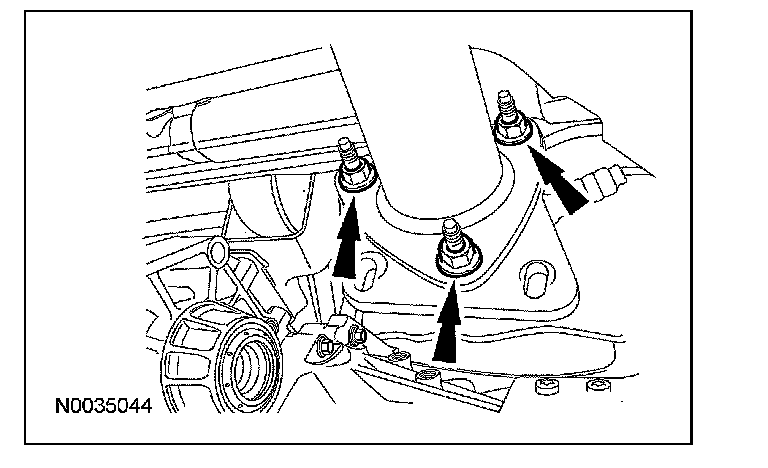 N0035044