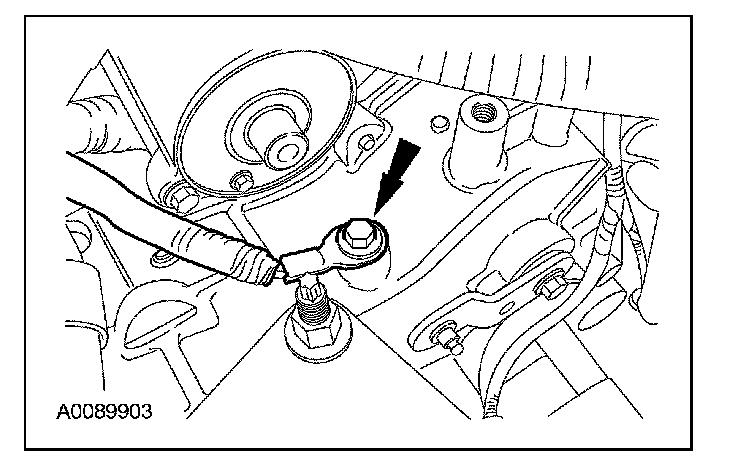 A0089903