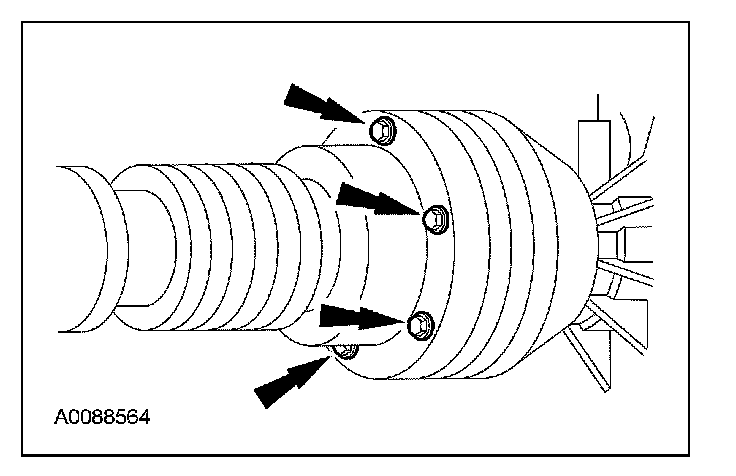 A0088564