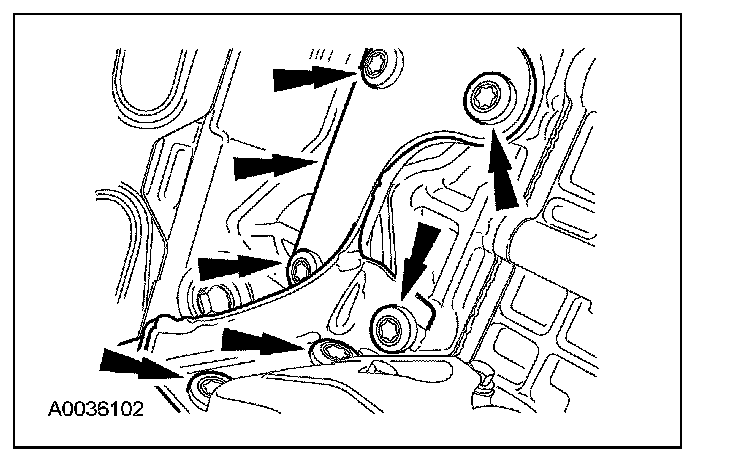 A0036102