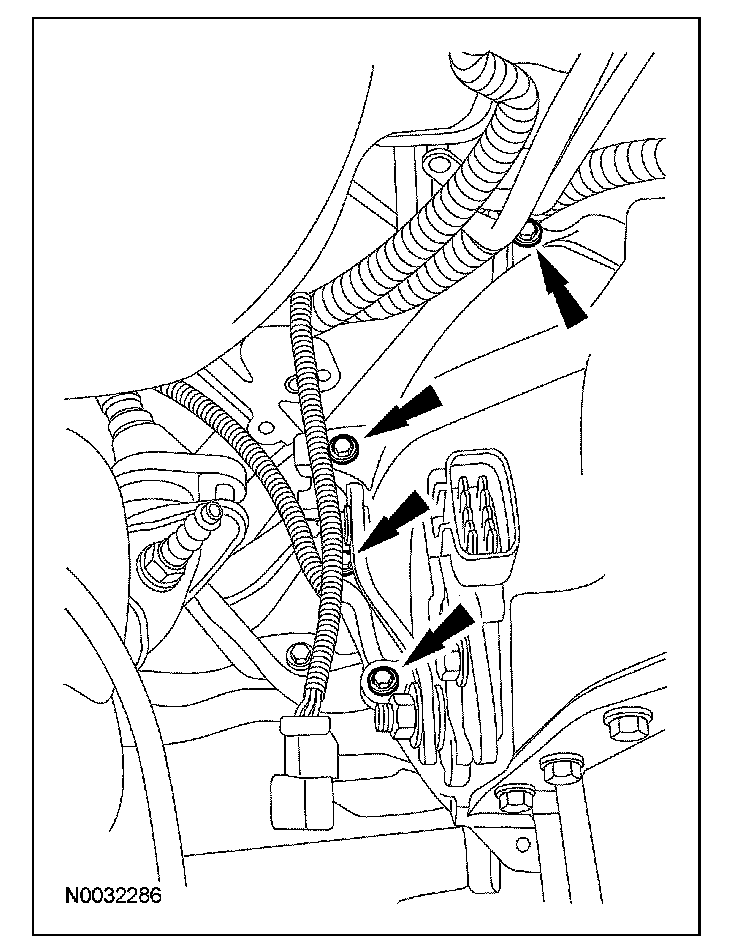 N0032286