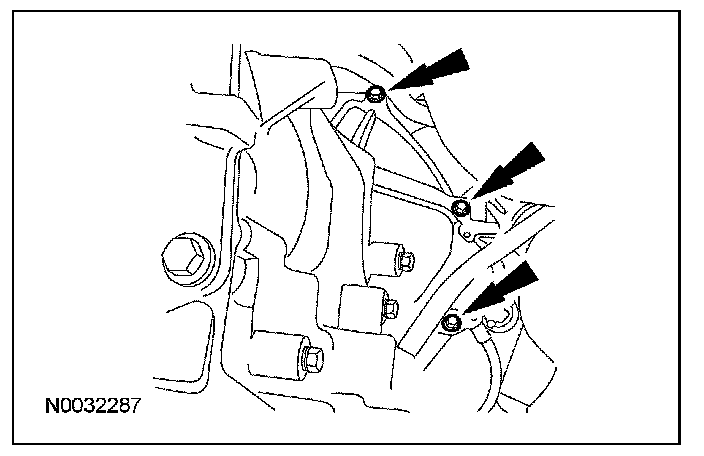 N0032287