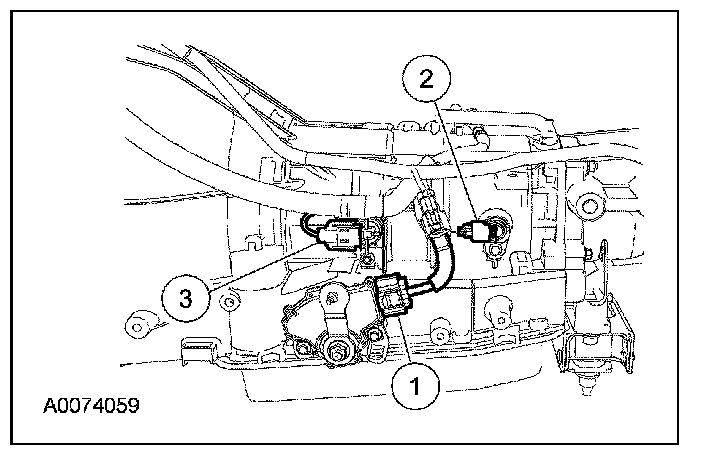 2
3
1
A0074059