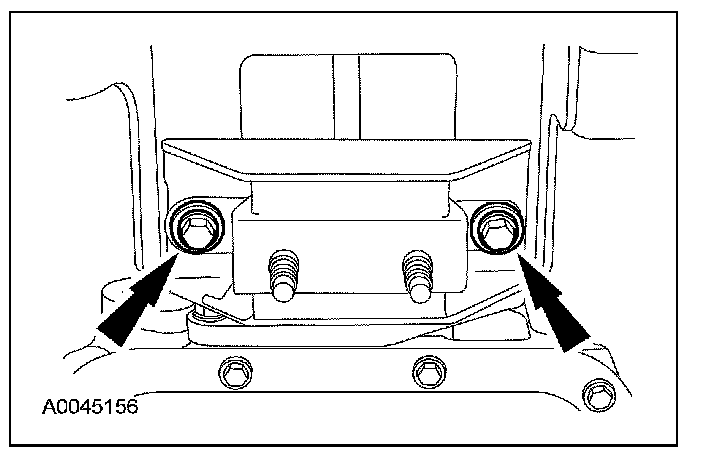 A0045156