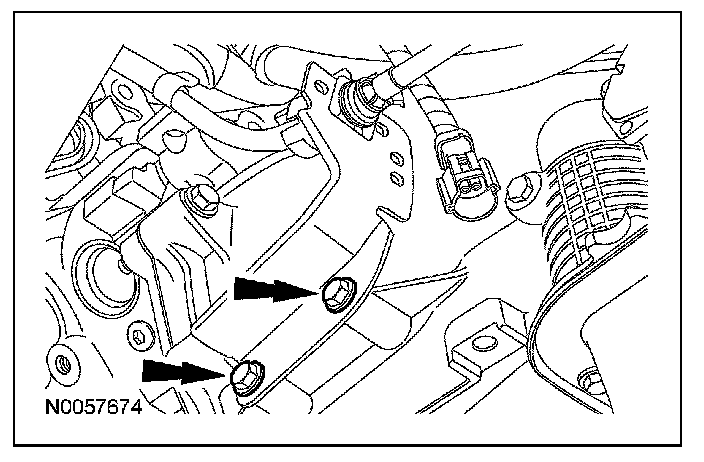 N0057674