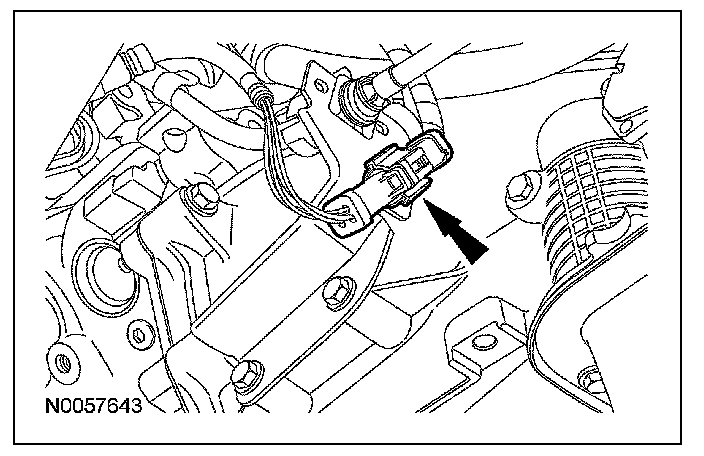 N0057643