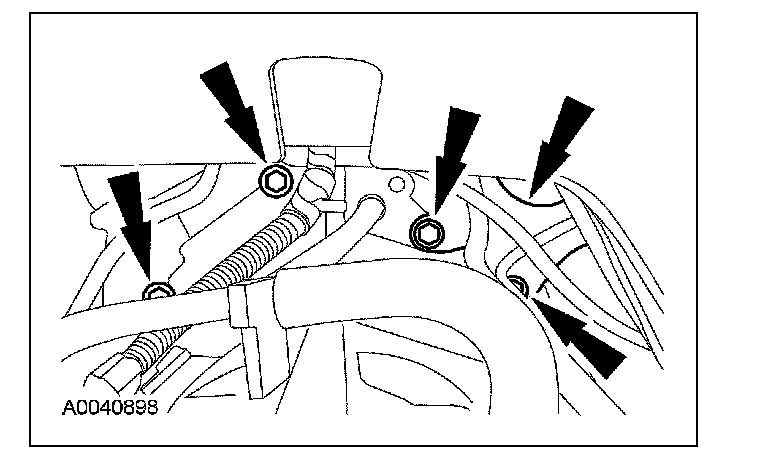 A0040898